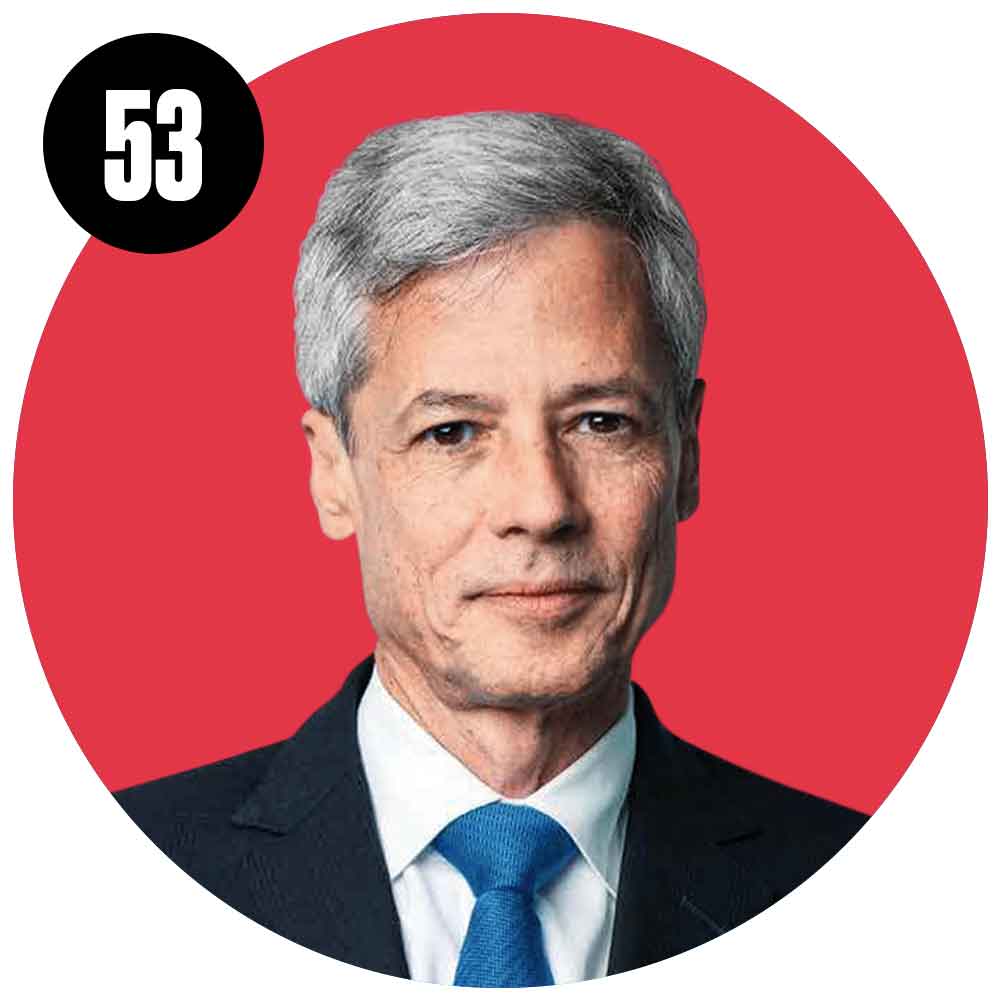 53