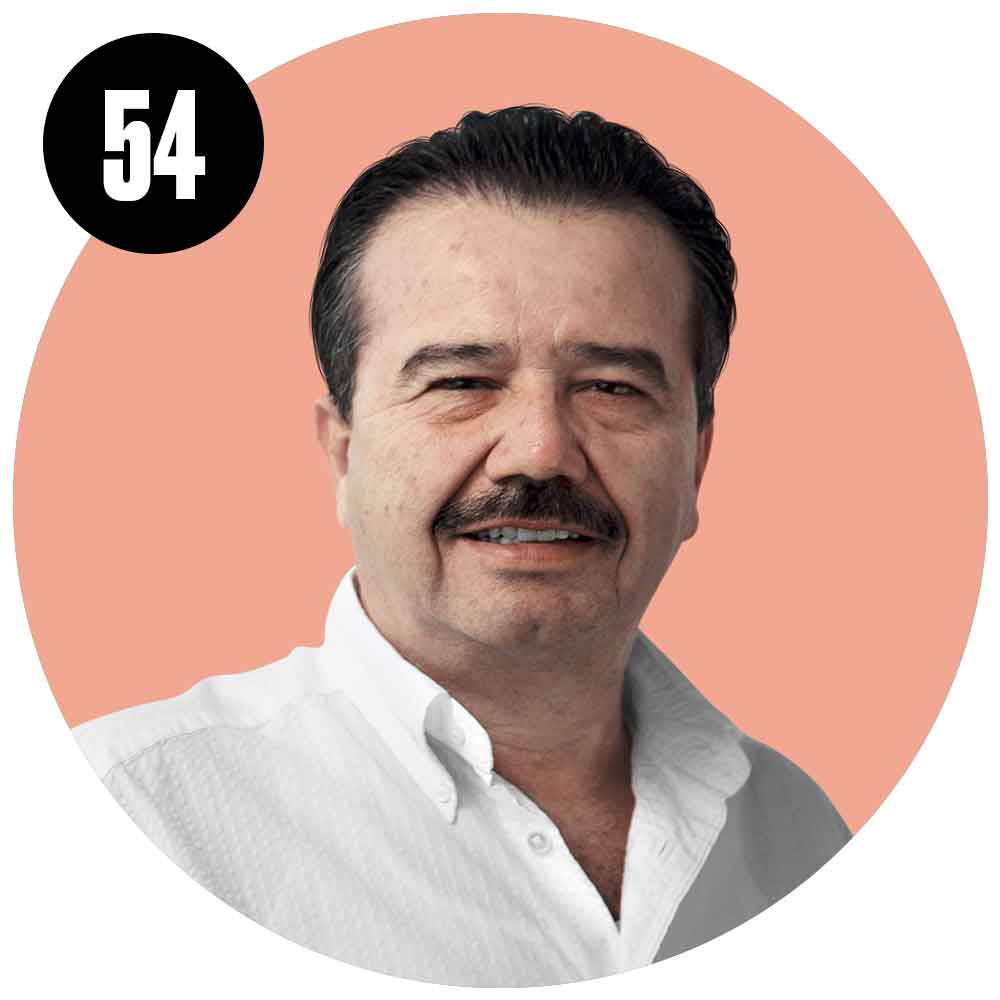 54