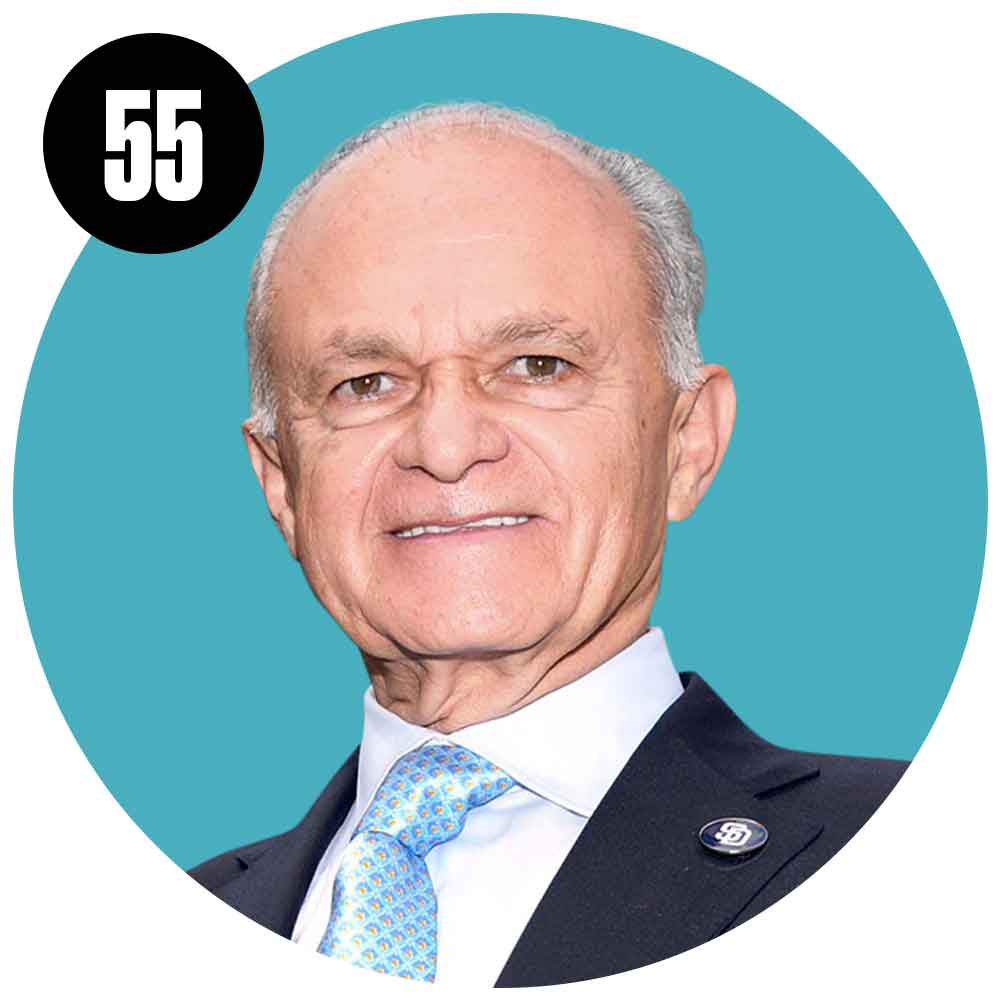 55

SD