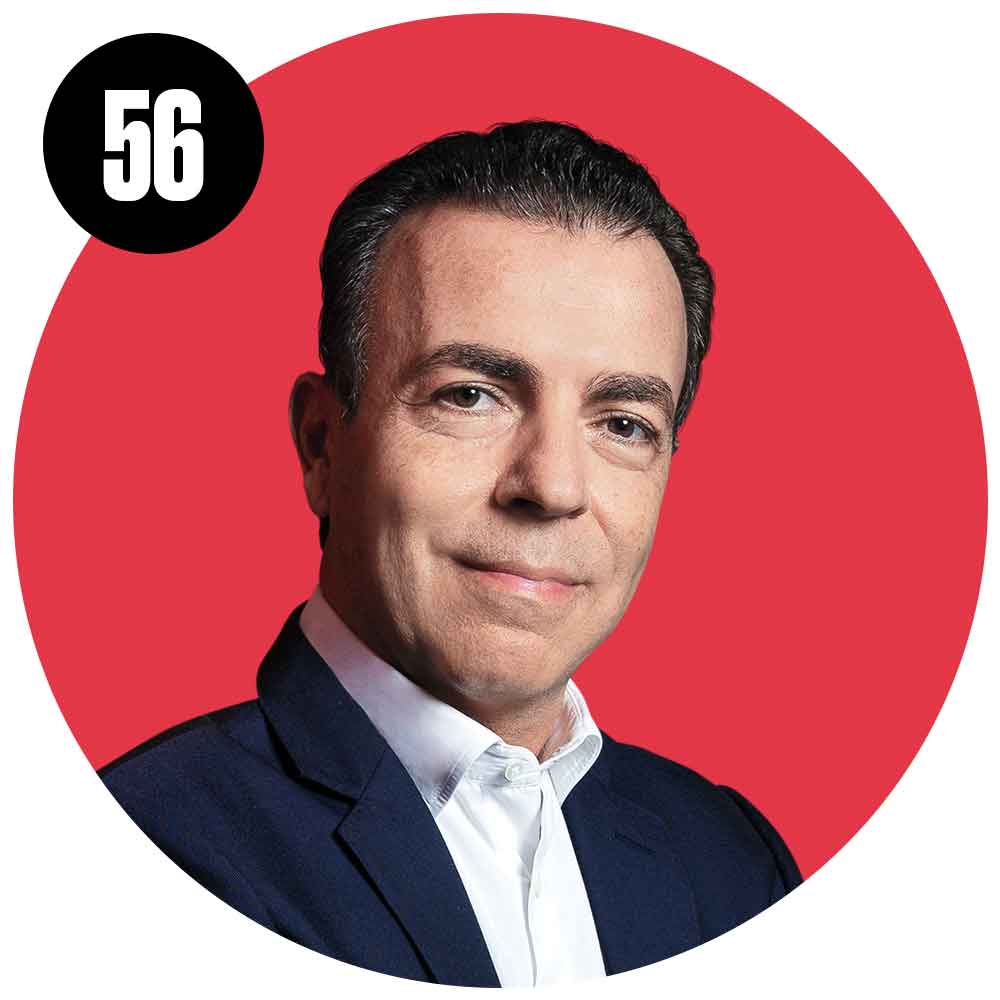 56