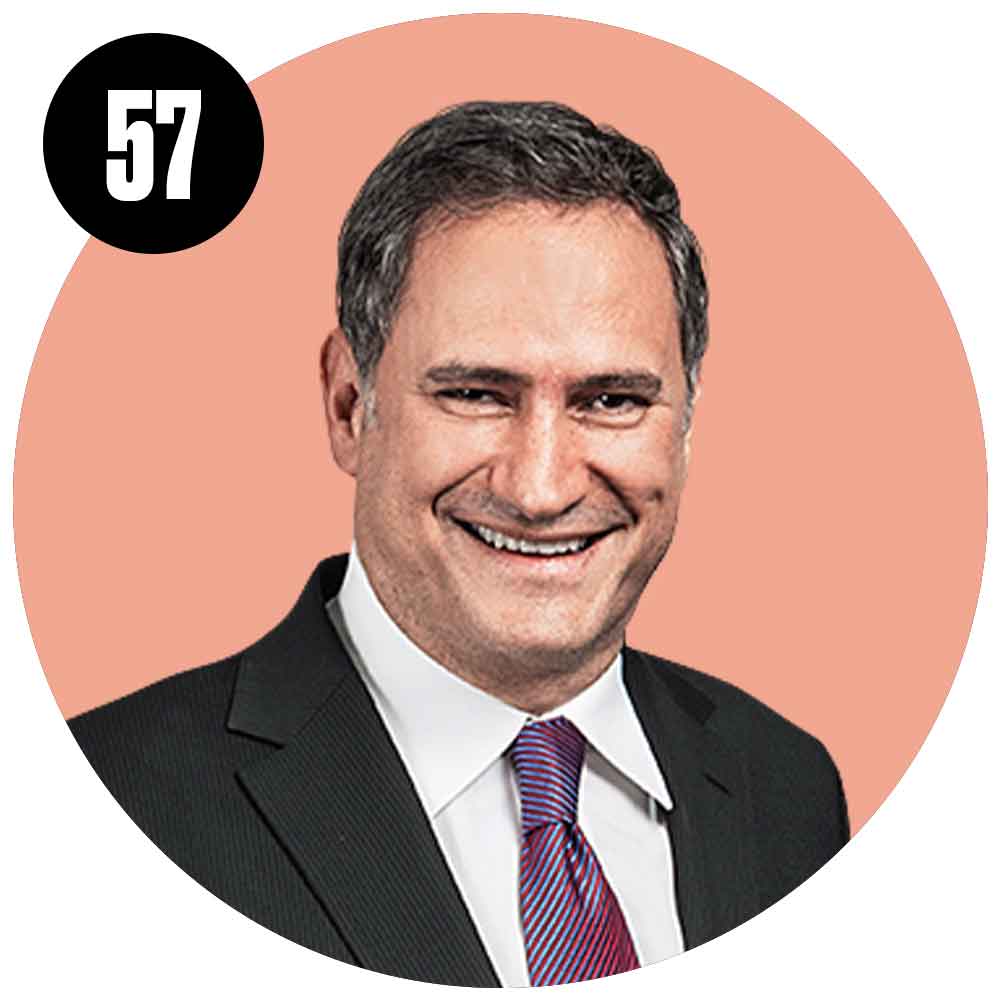 57