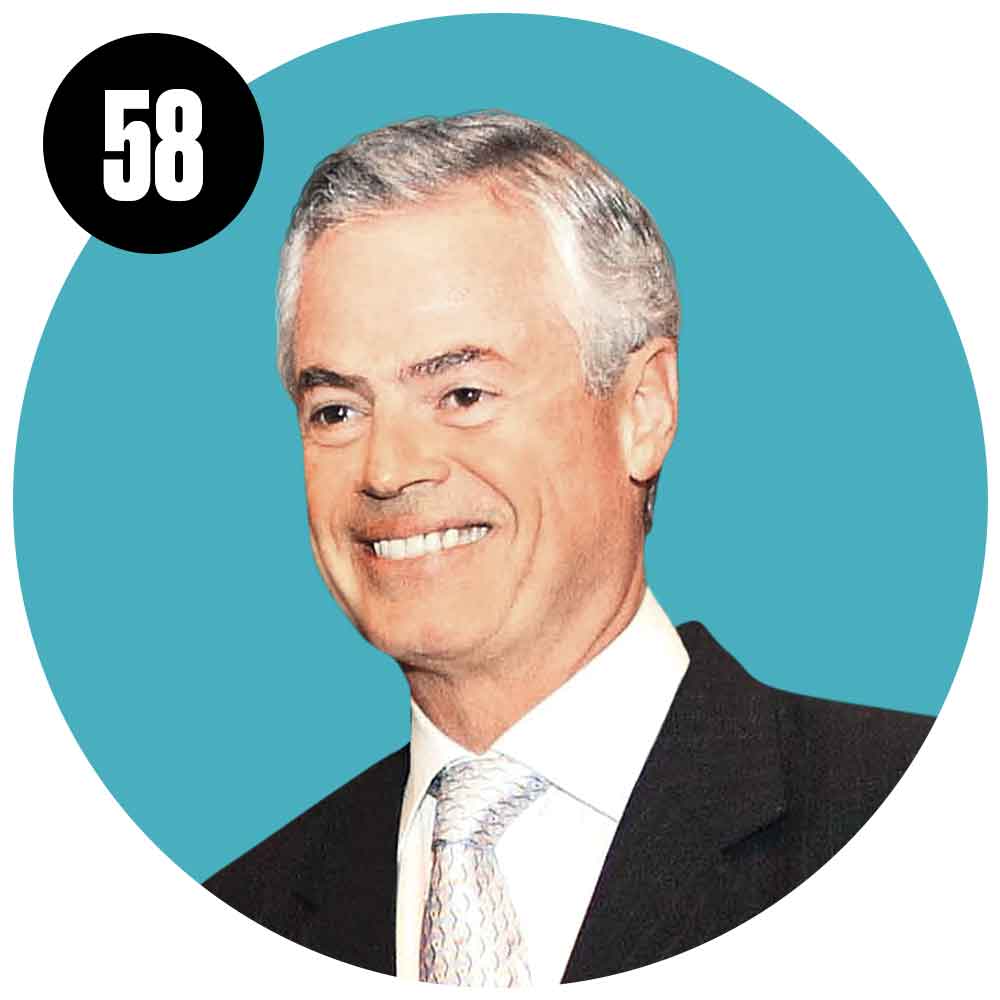 58