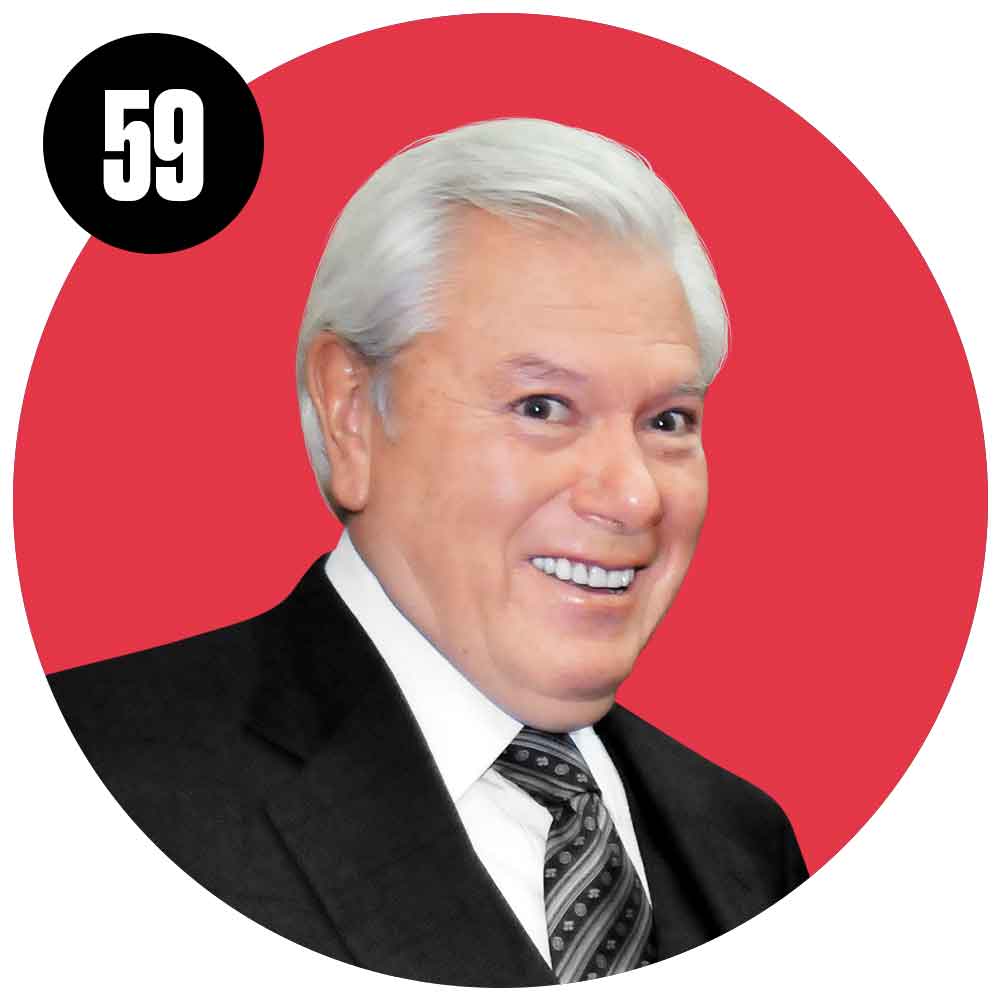 59