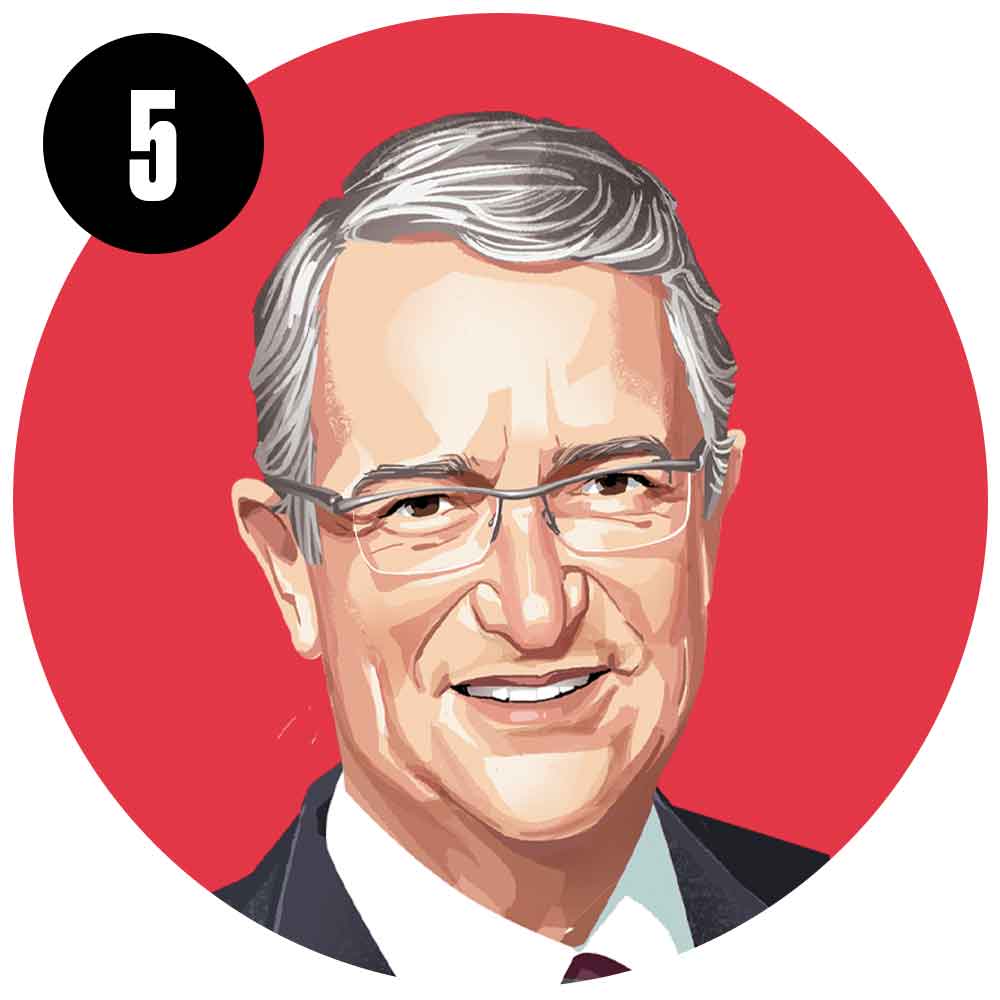 5