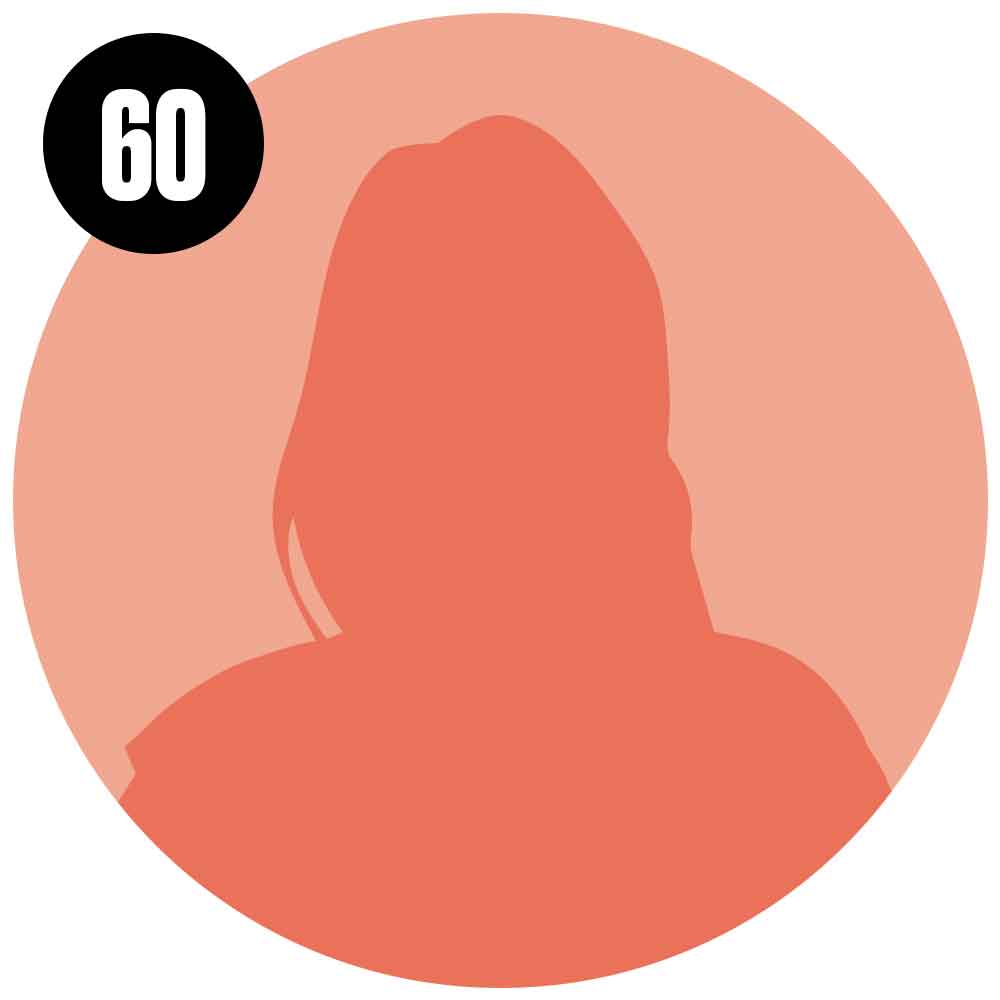 60