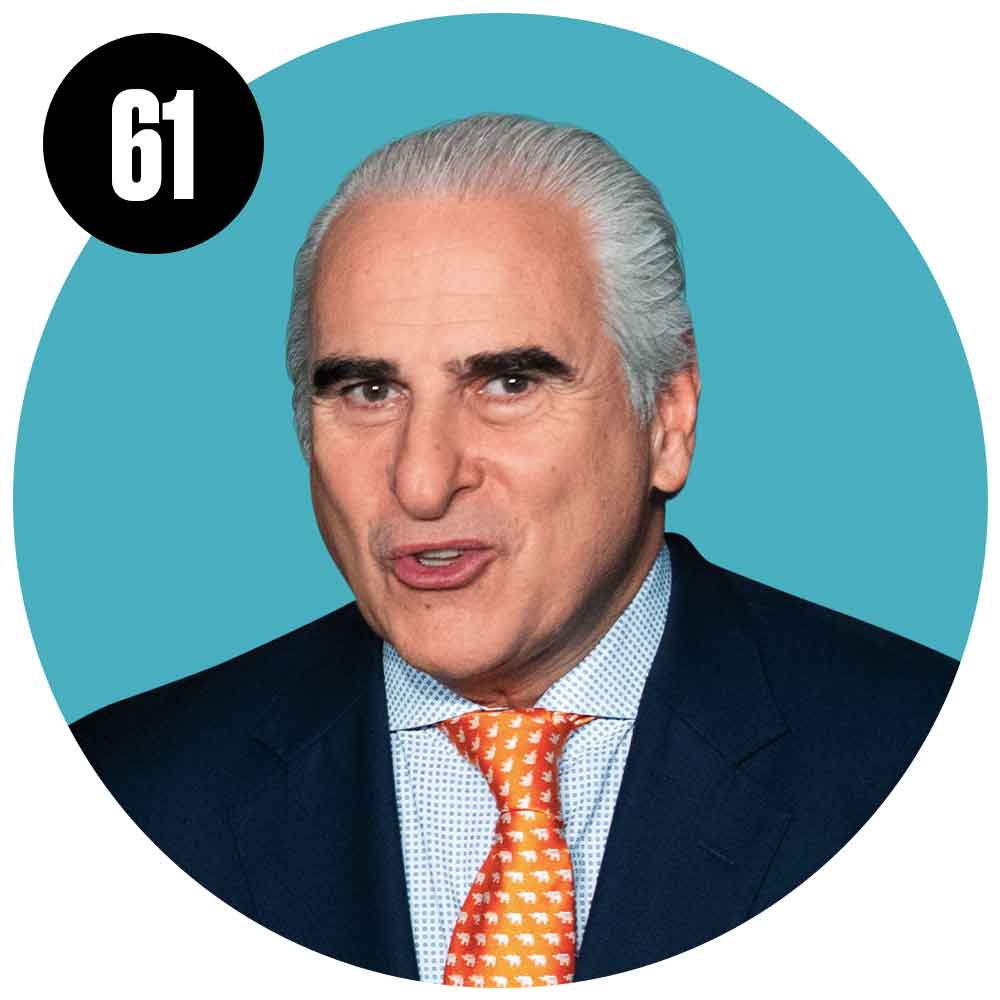 61