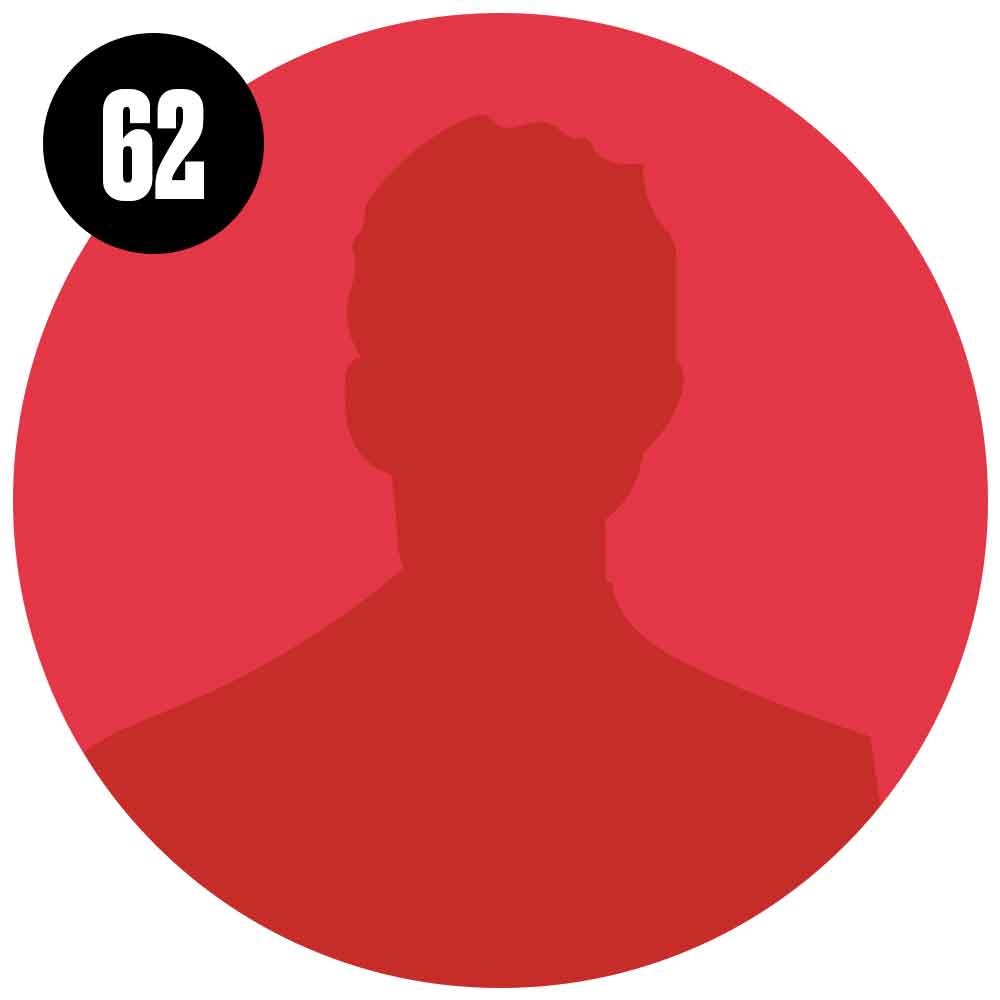 62