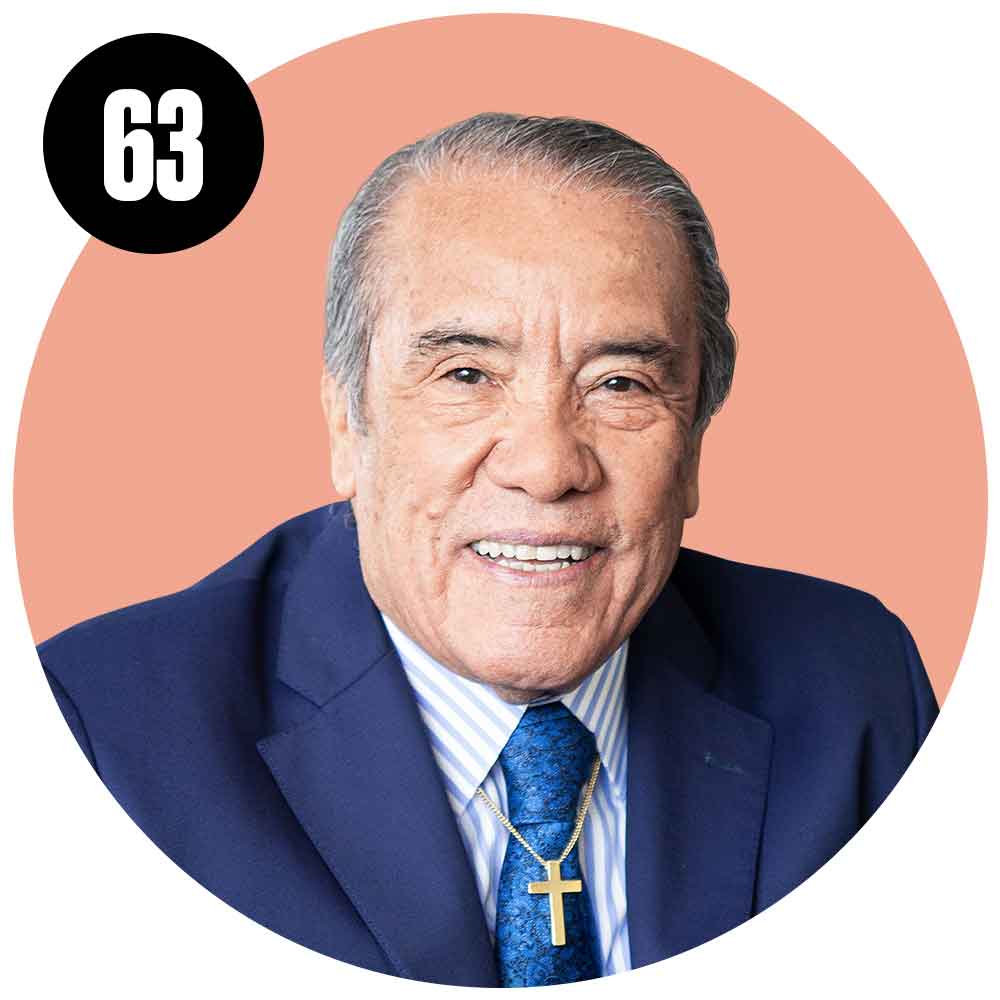 63