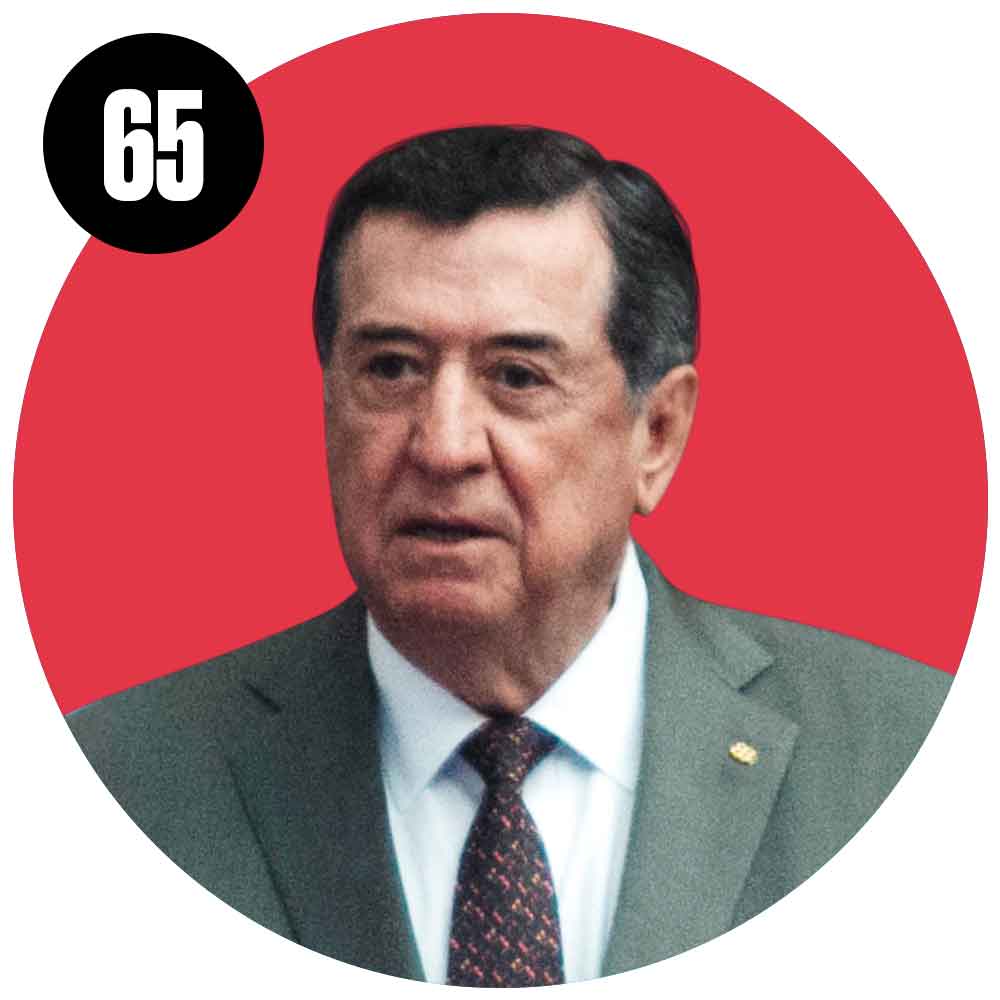 65