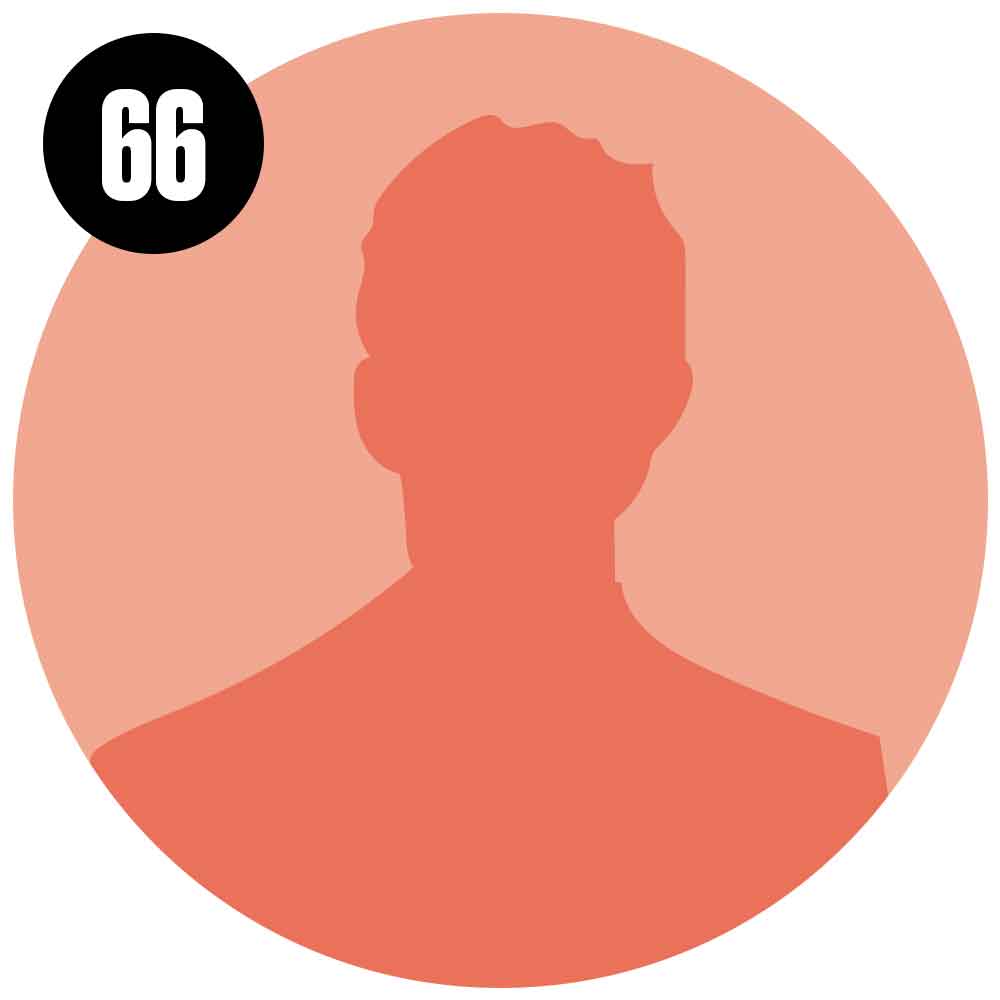 66