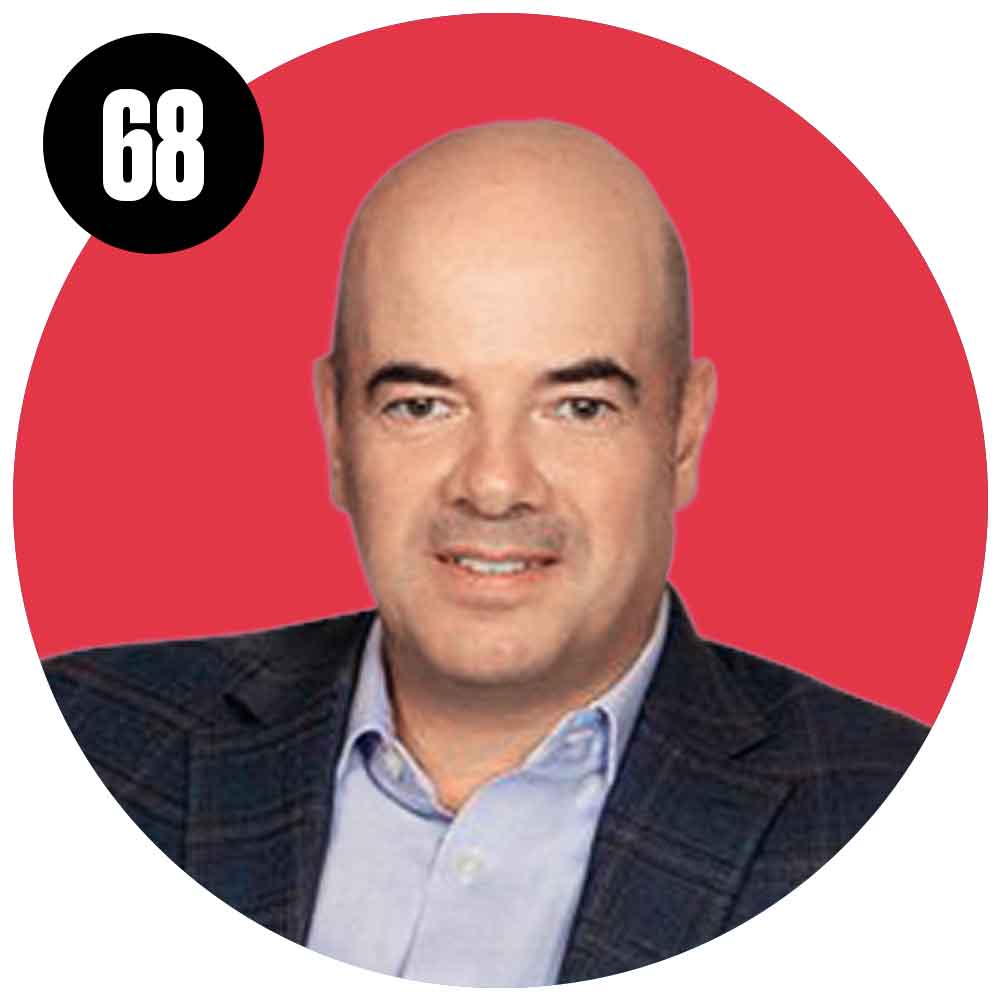 68