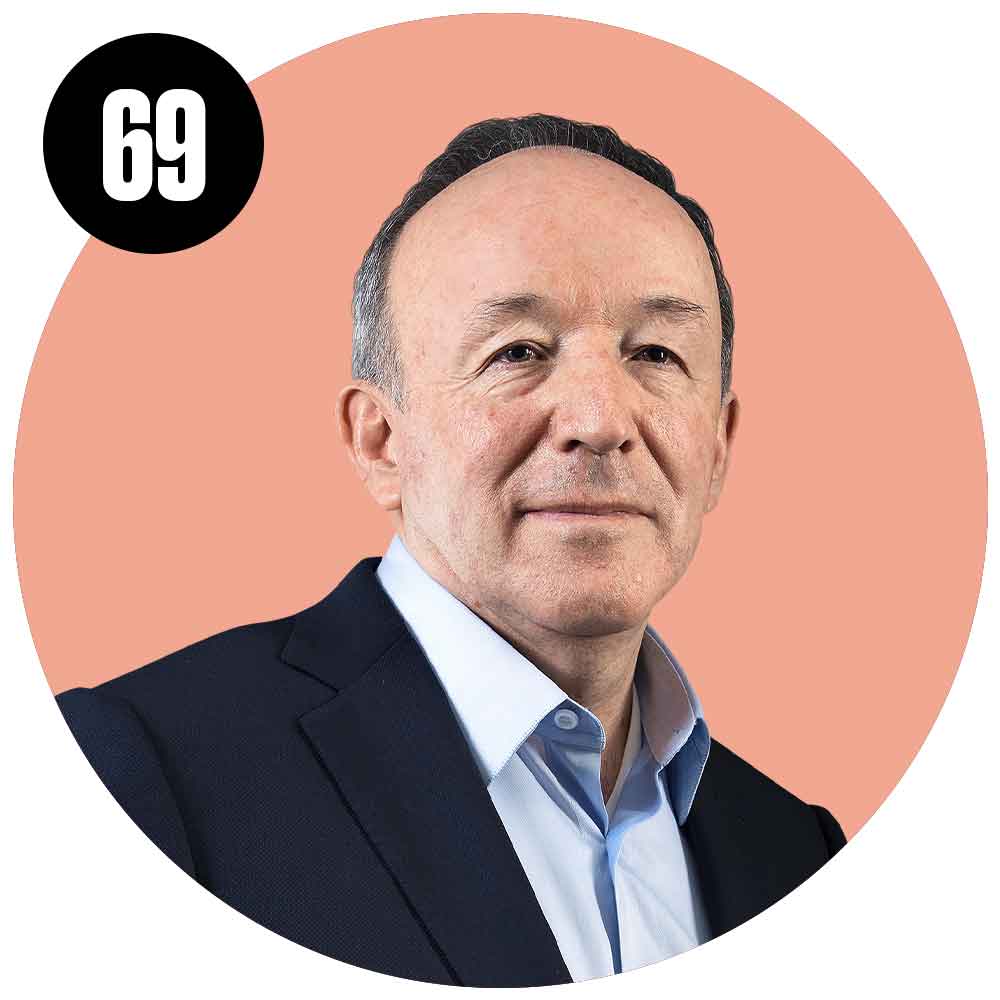 69