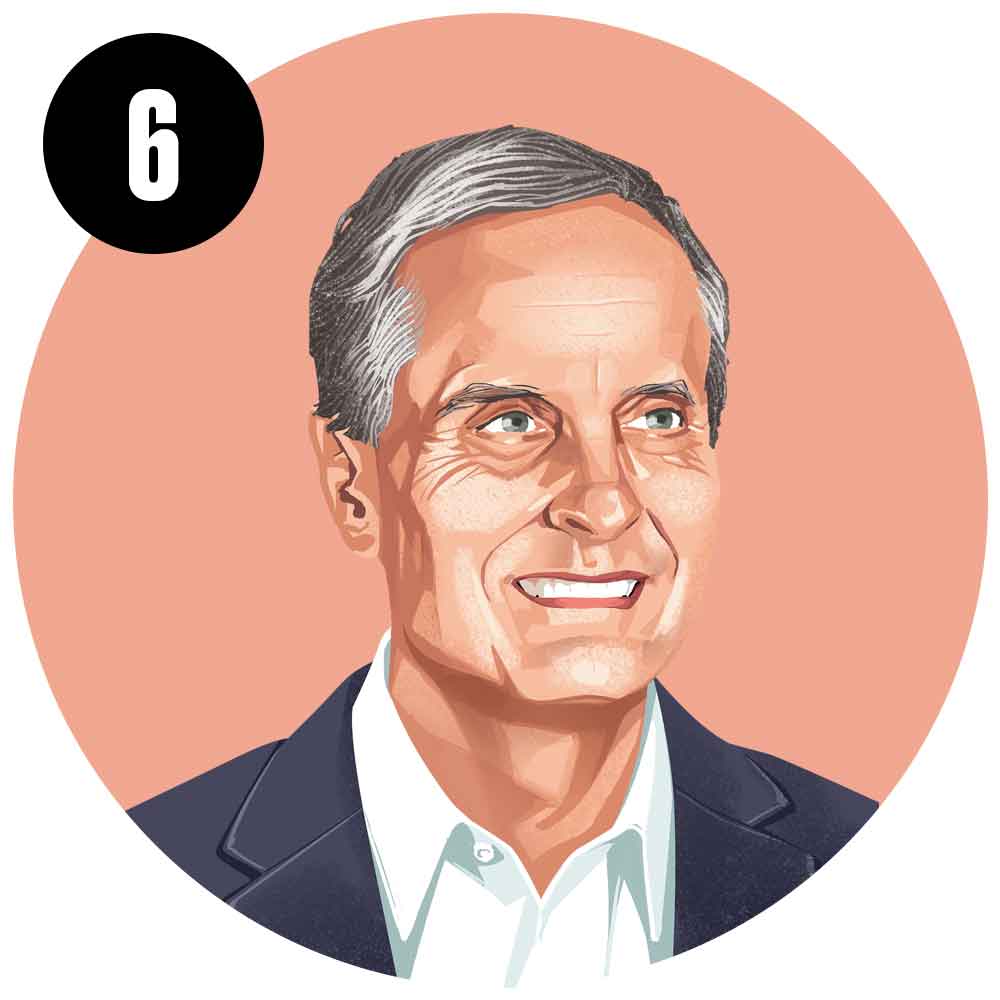 6