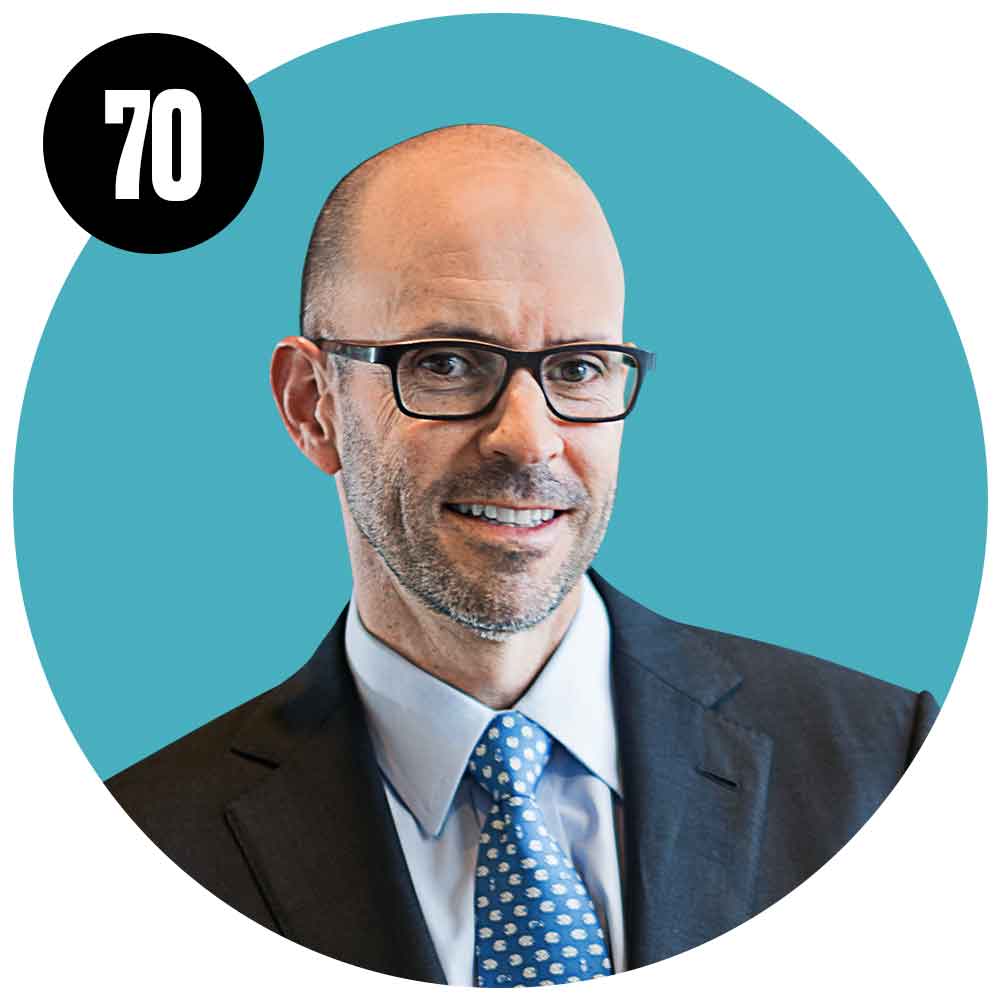 70