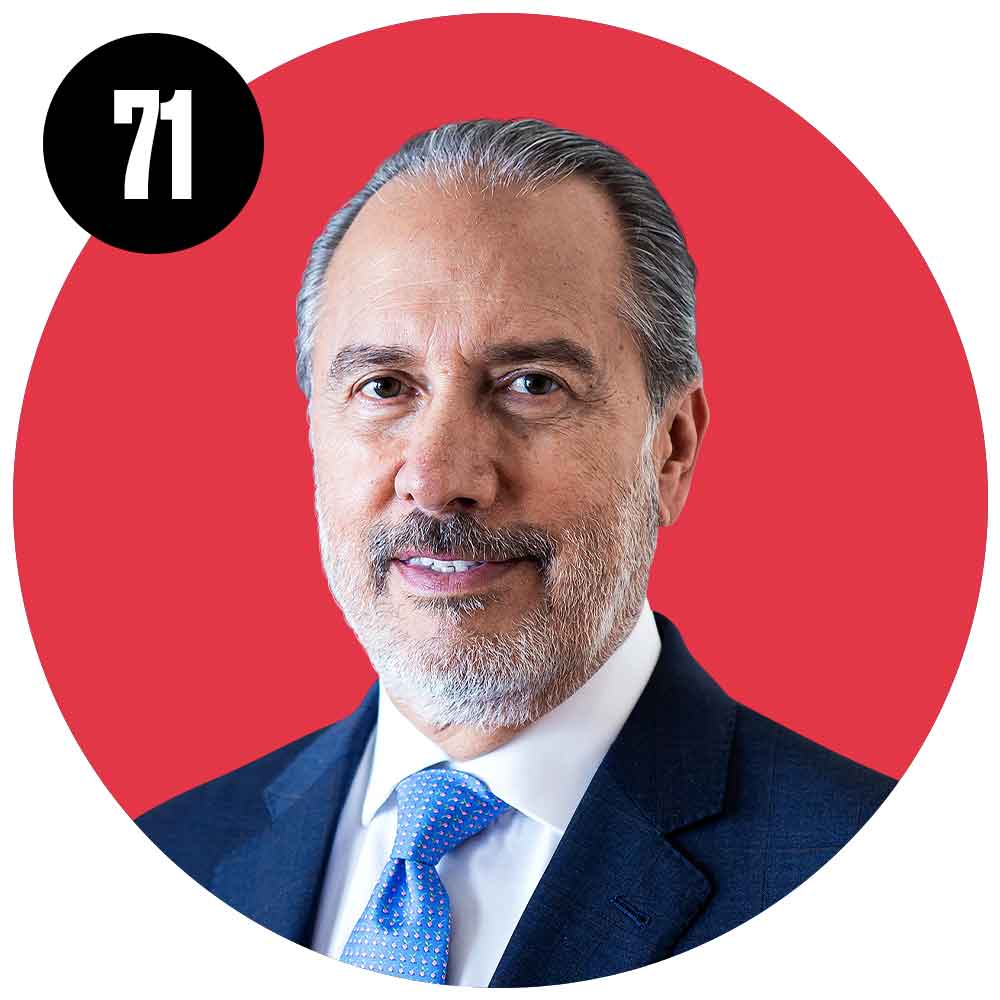 71