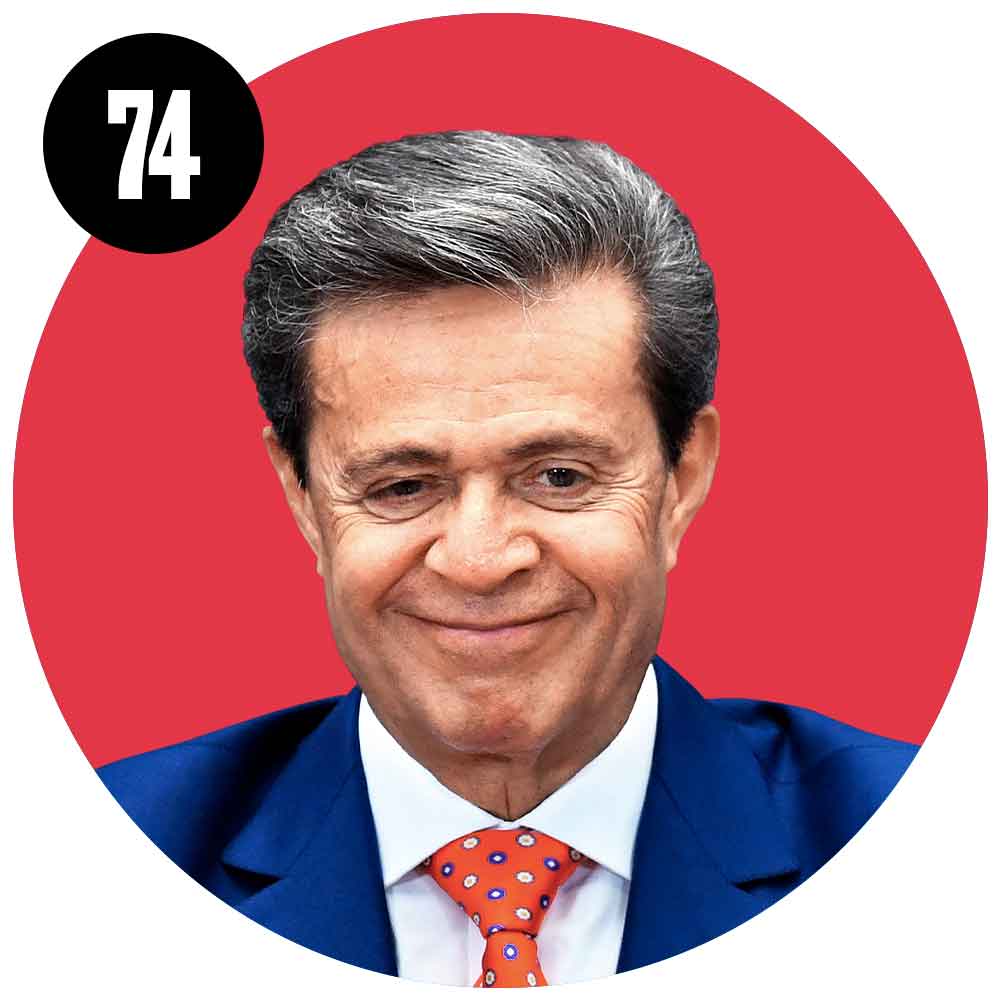 74