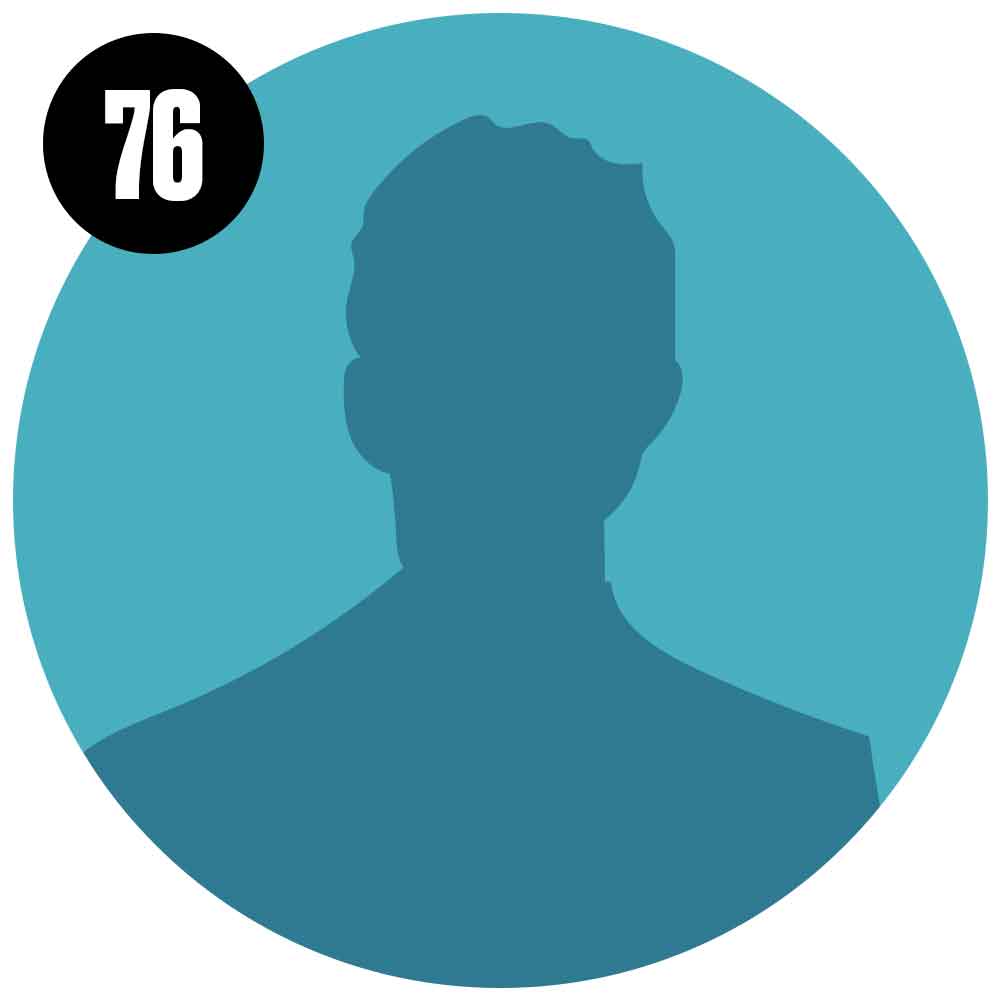 76