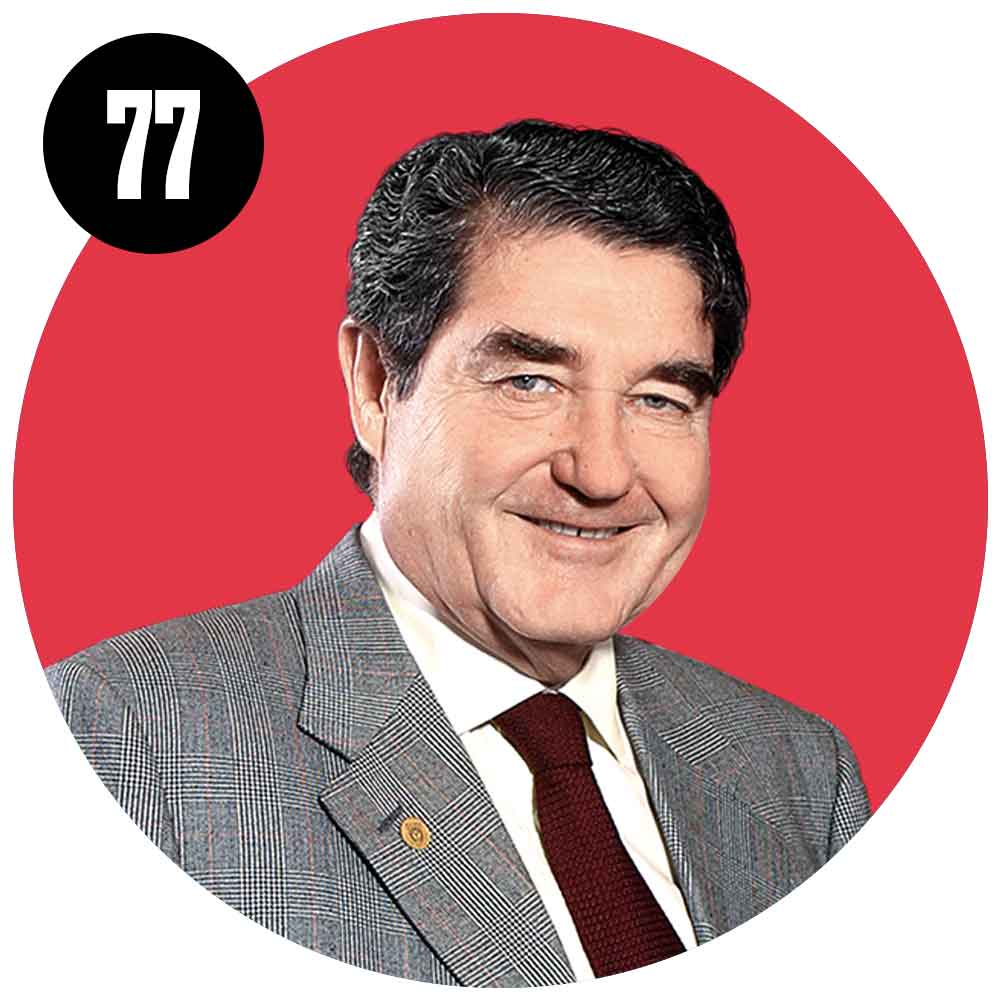 77