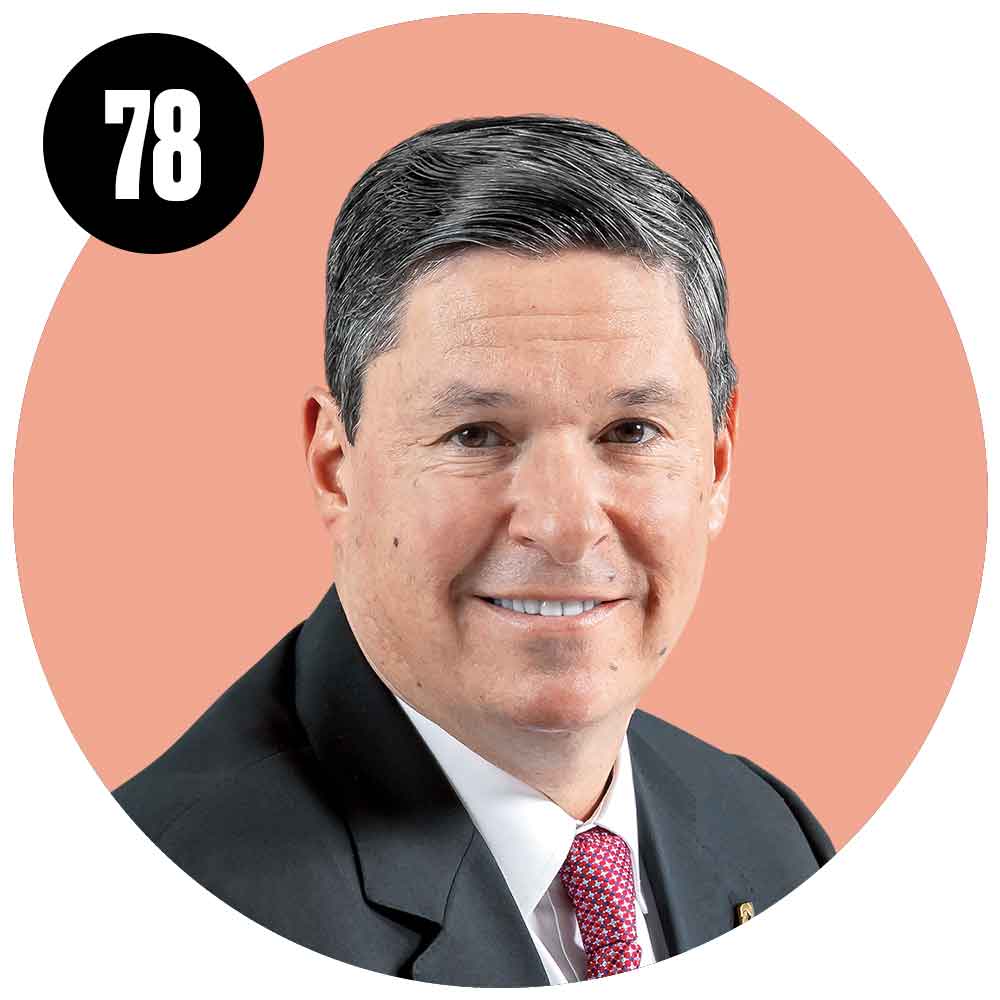 78