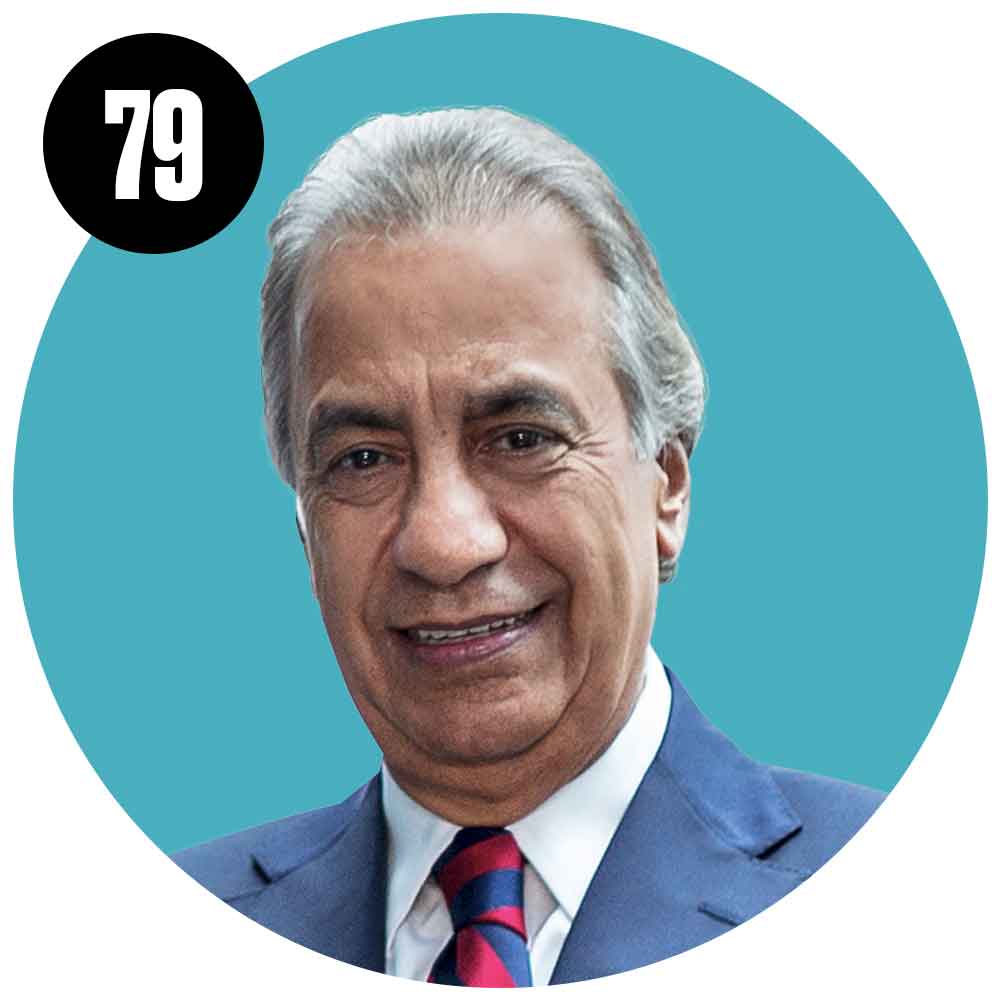 79