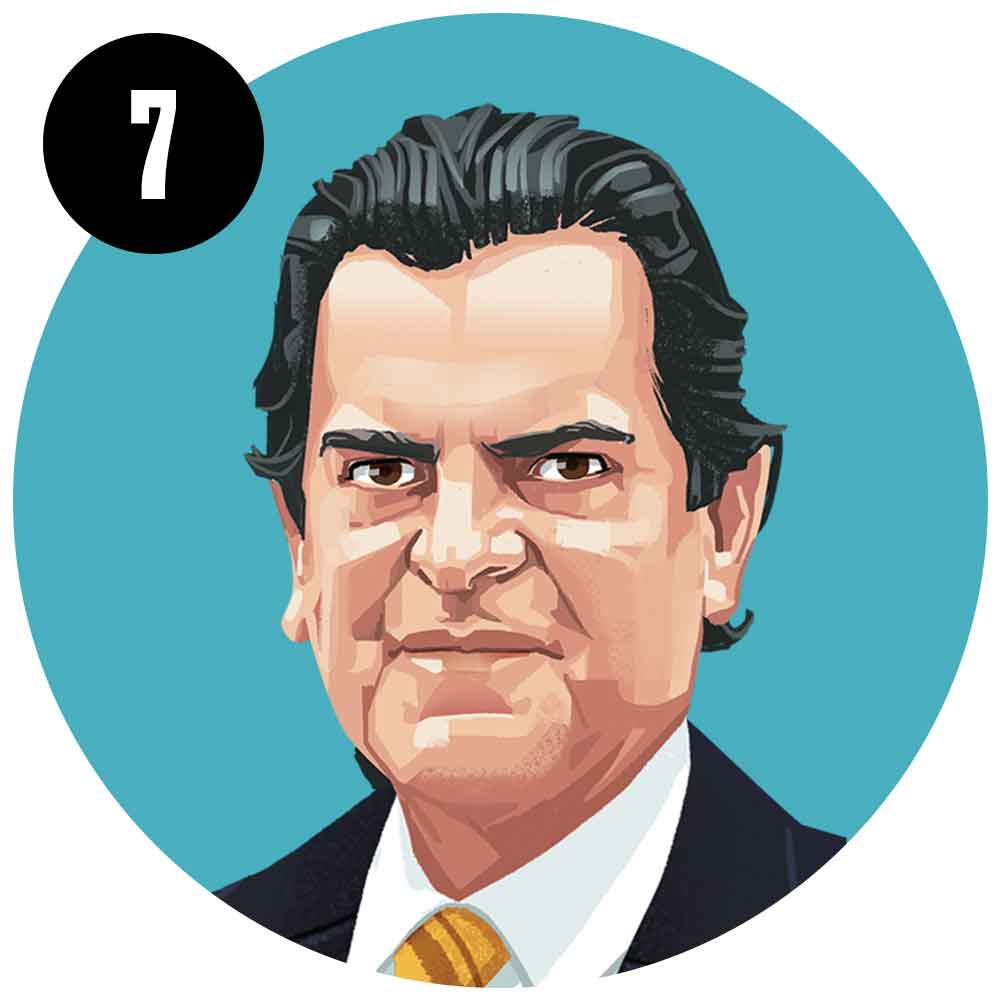 7