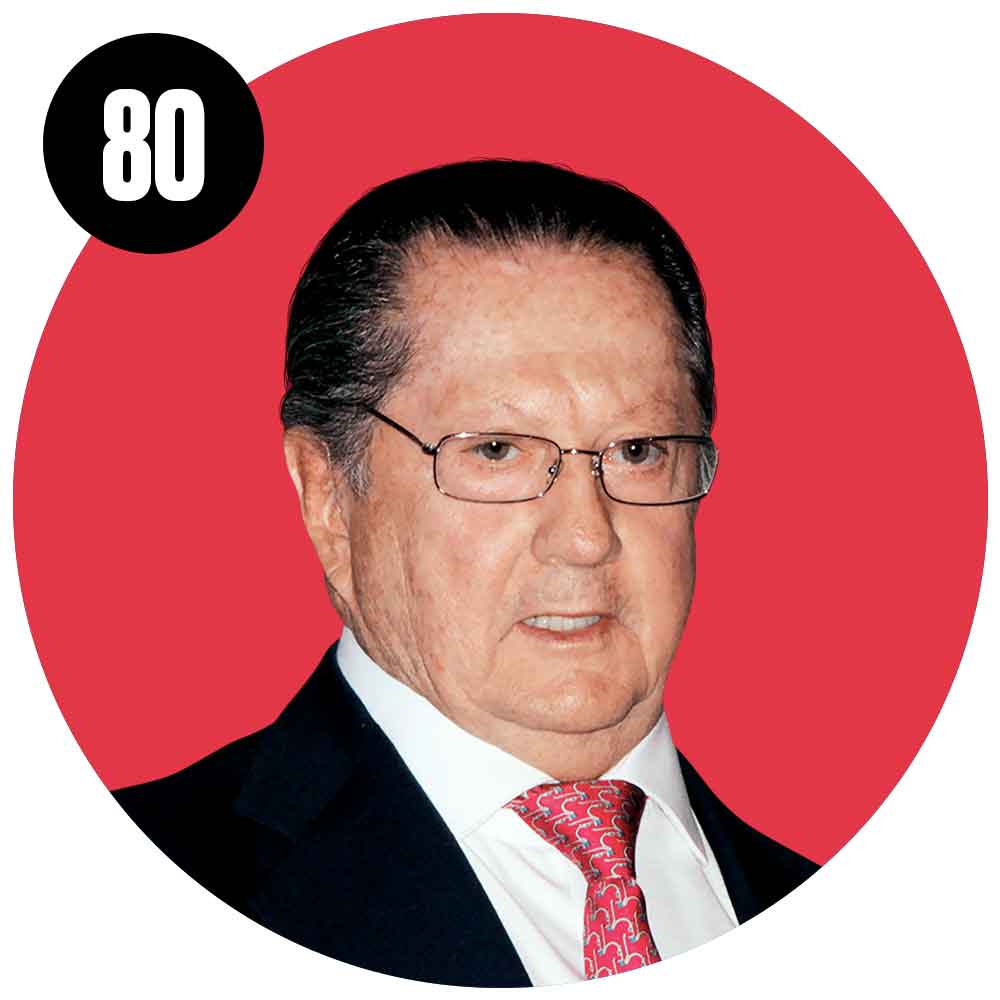 80