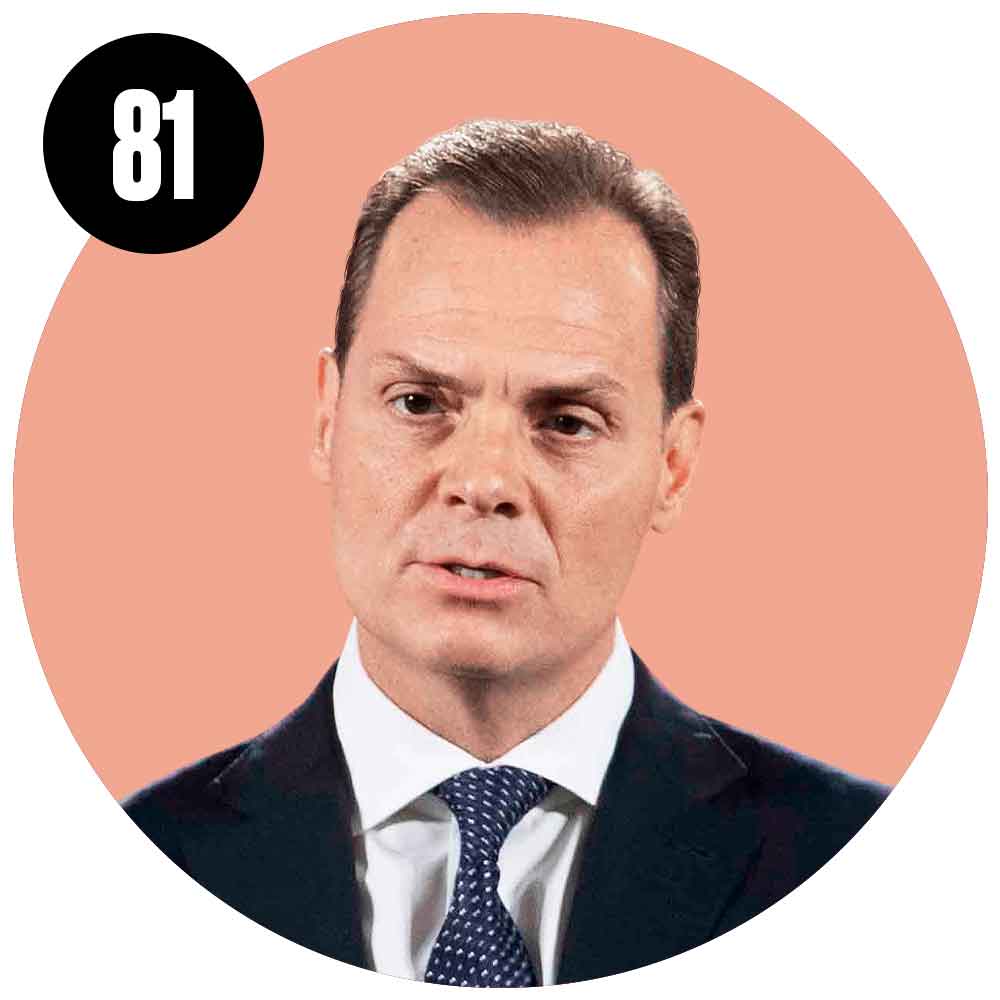 81