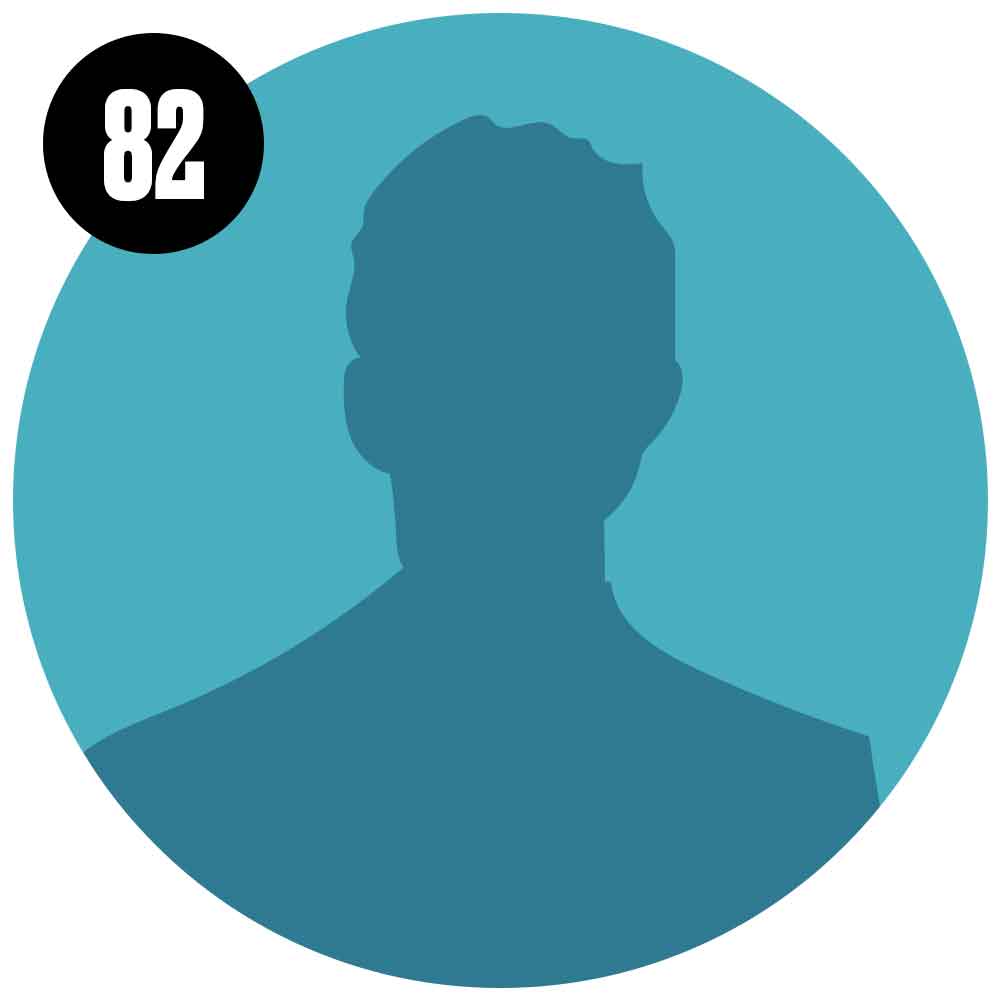 82