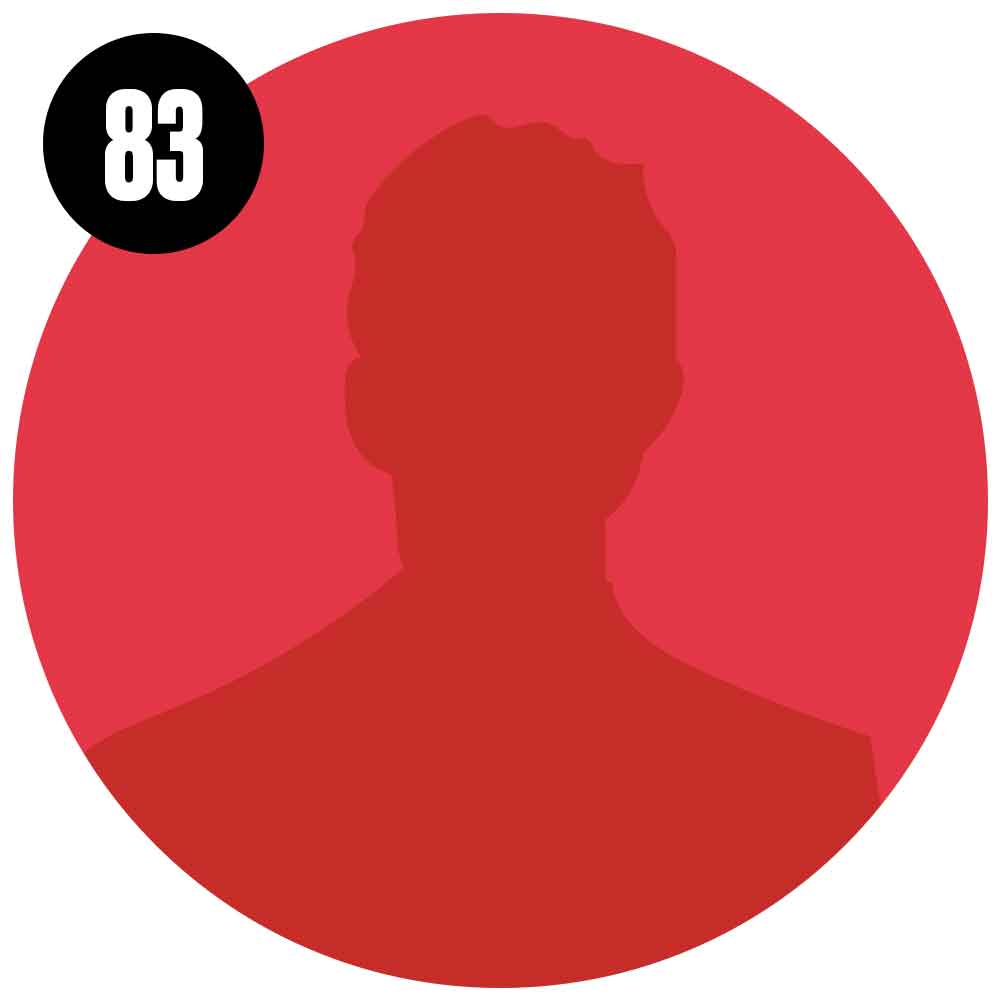 83