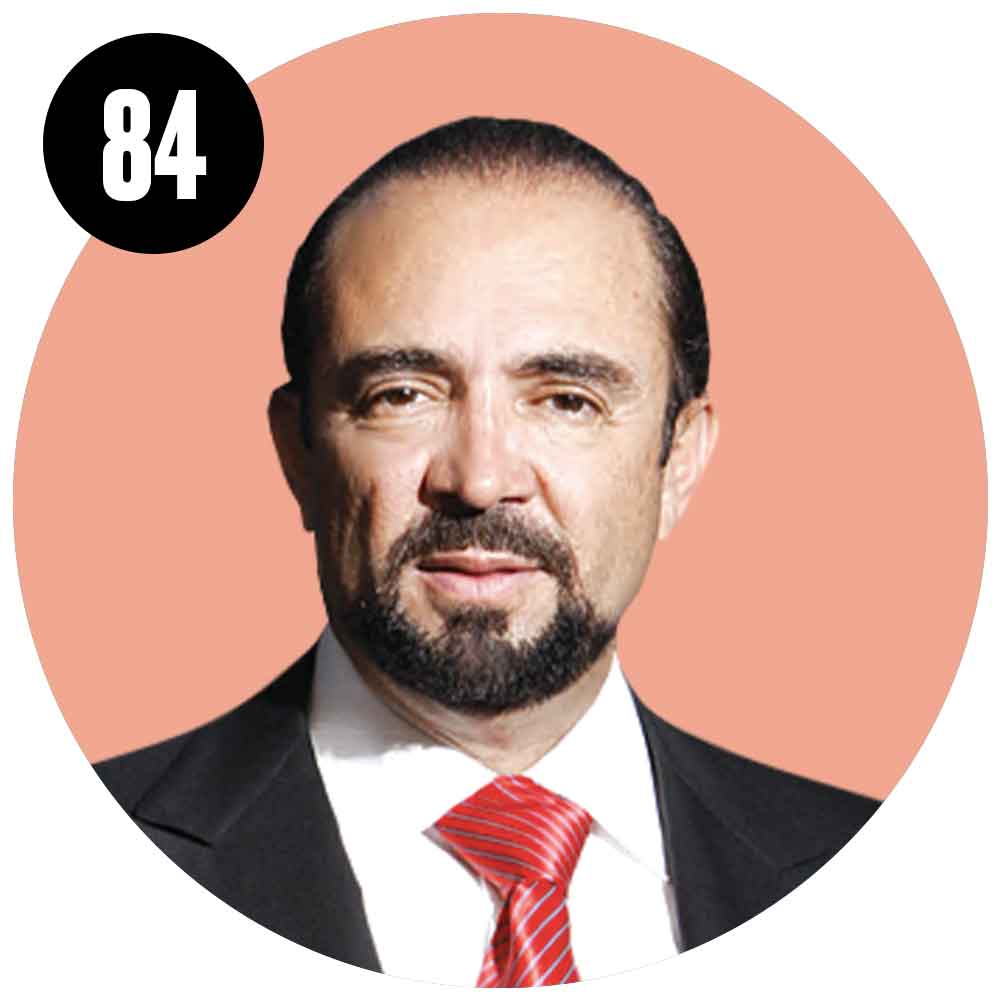 84