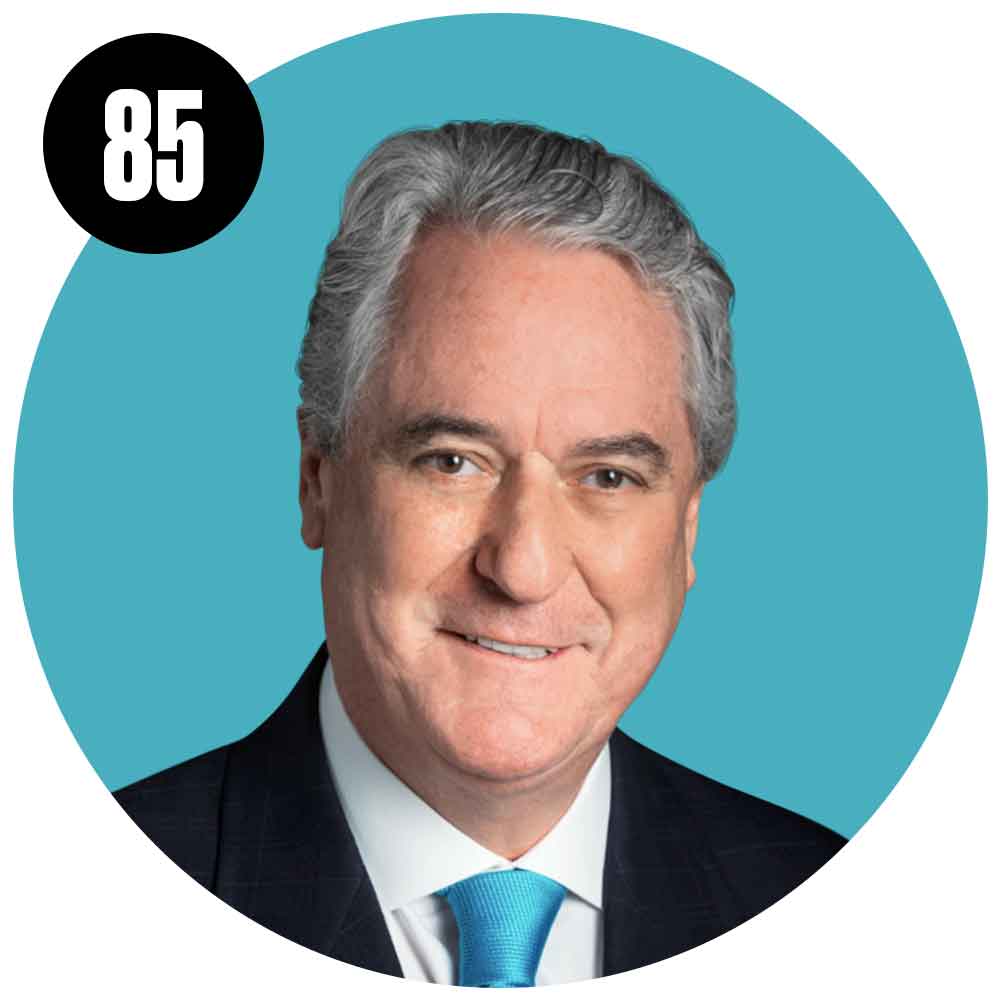 85