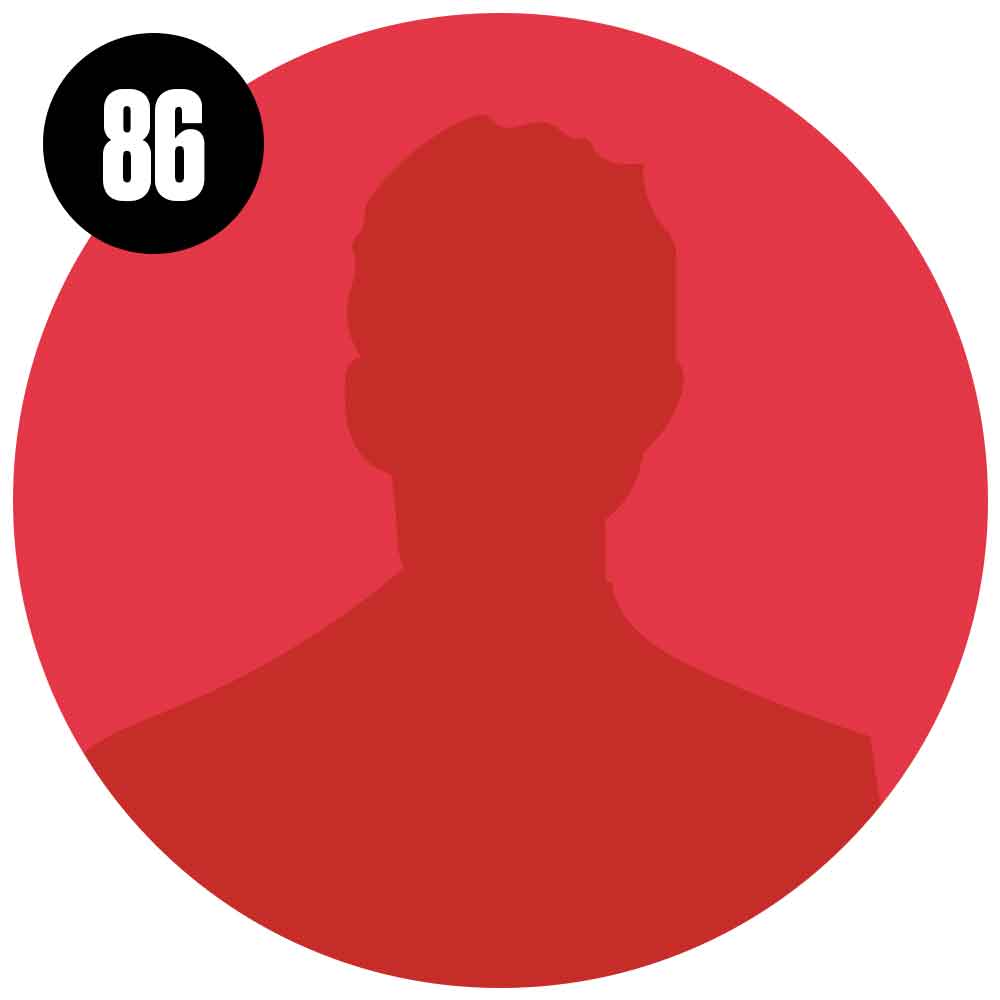 86