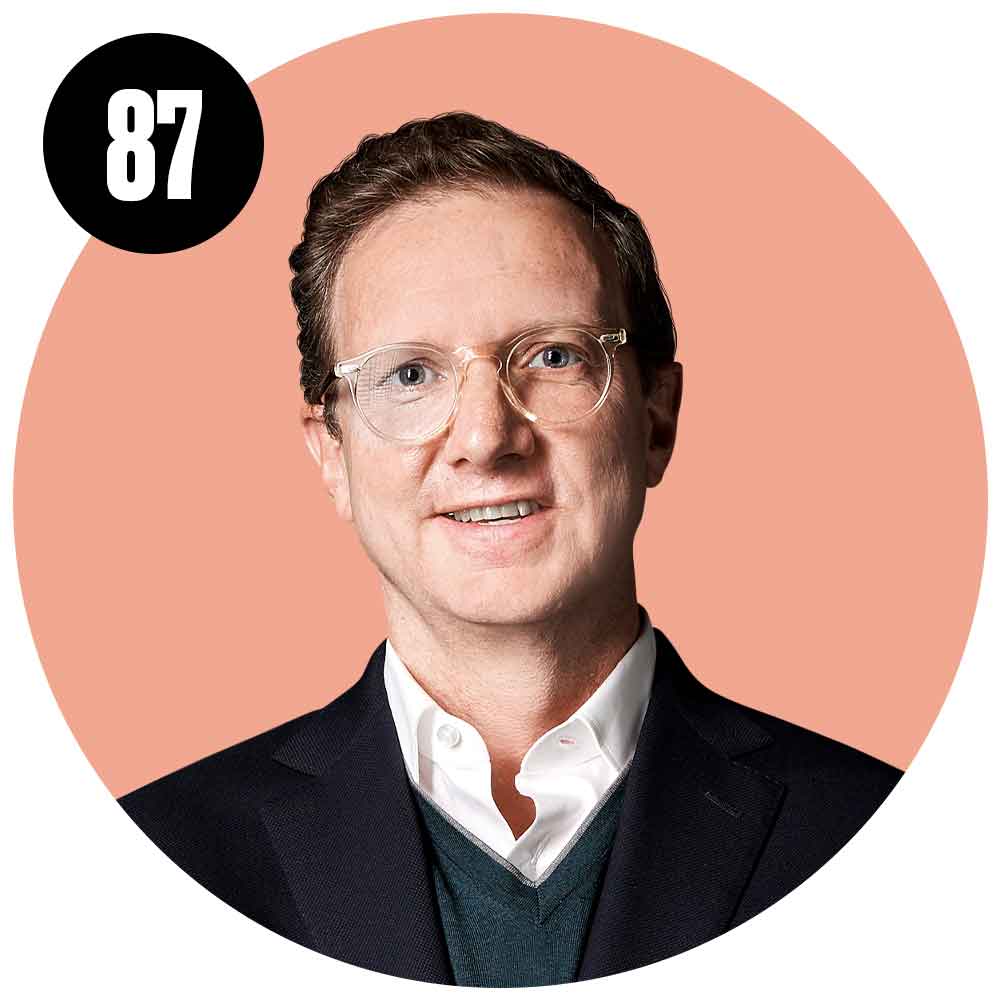 87