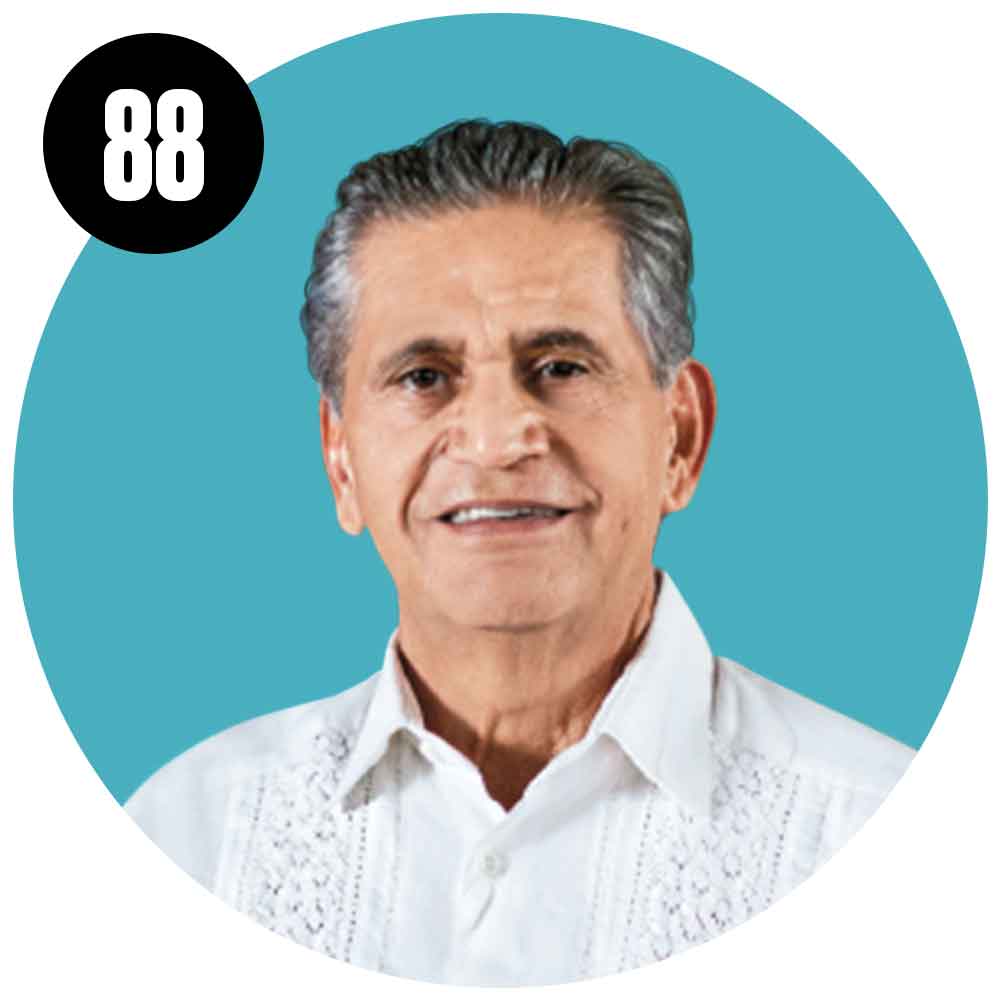 88