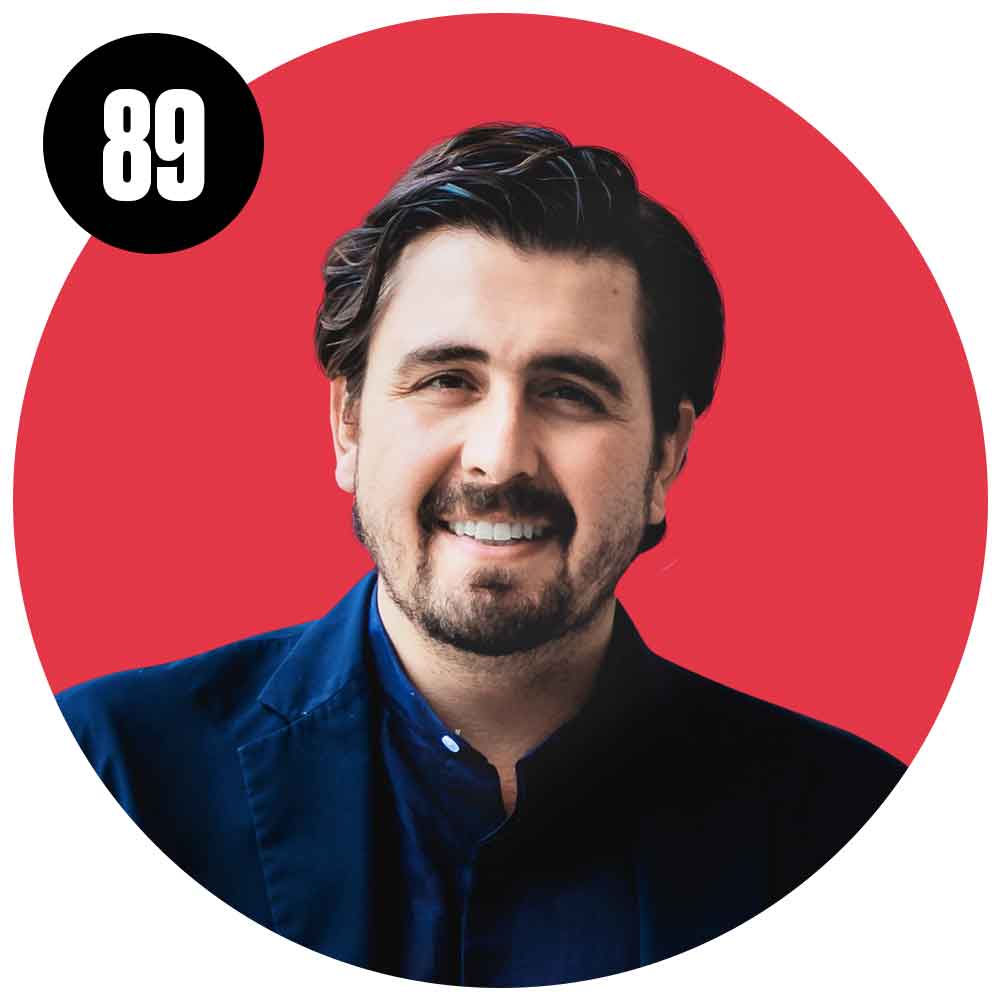 89