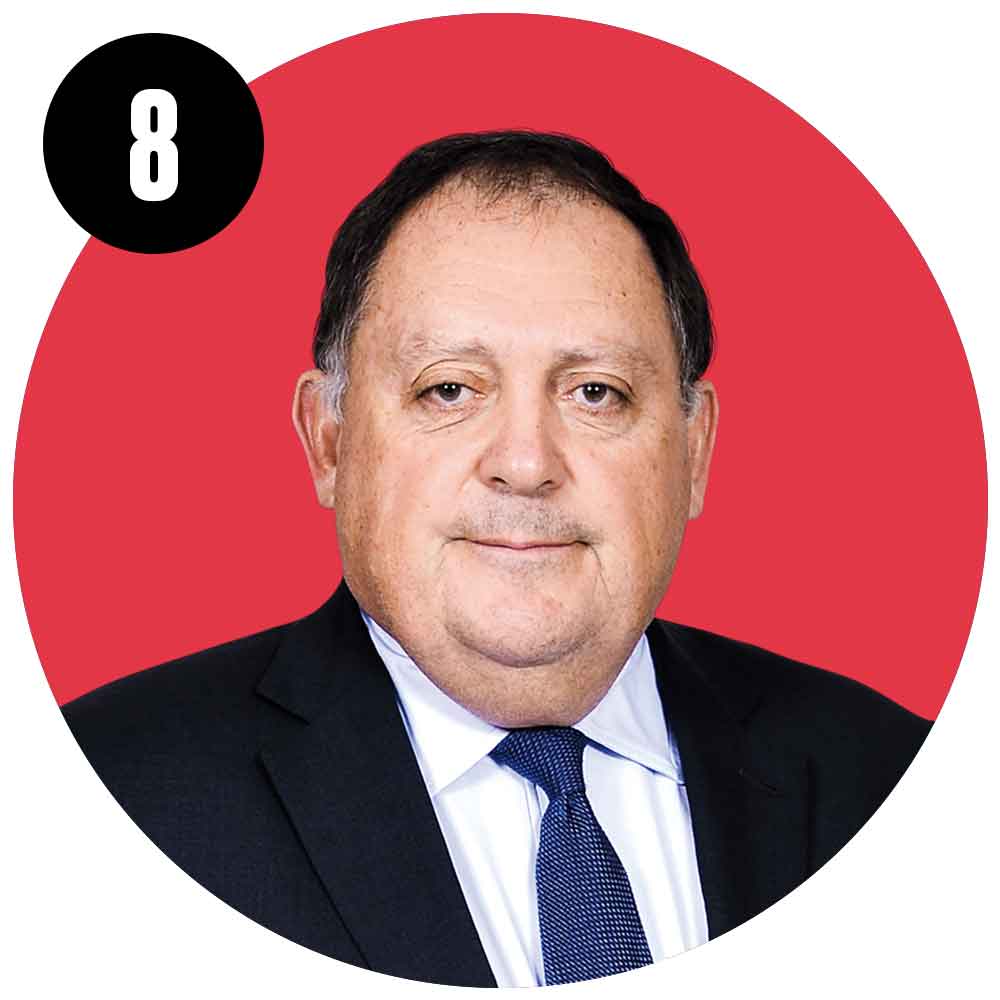 8