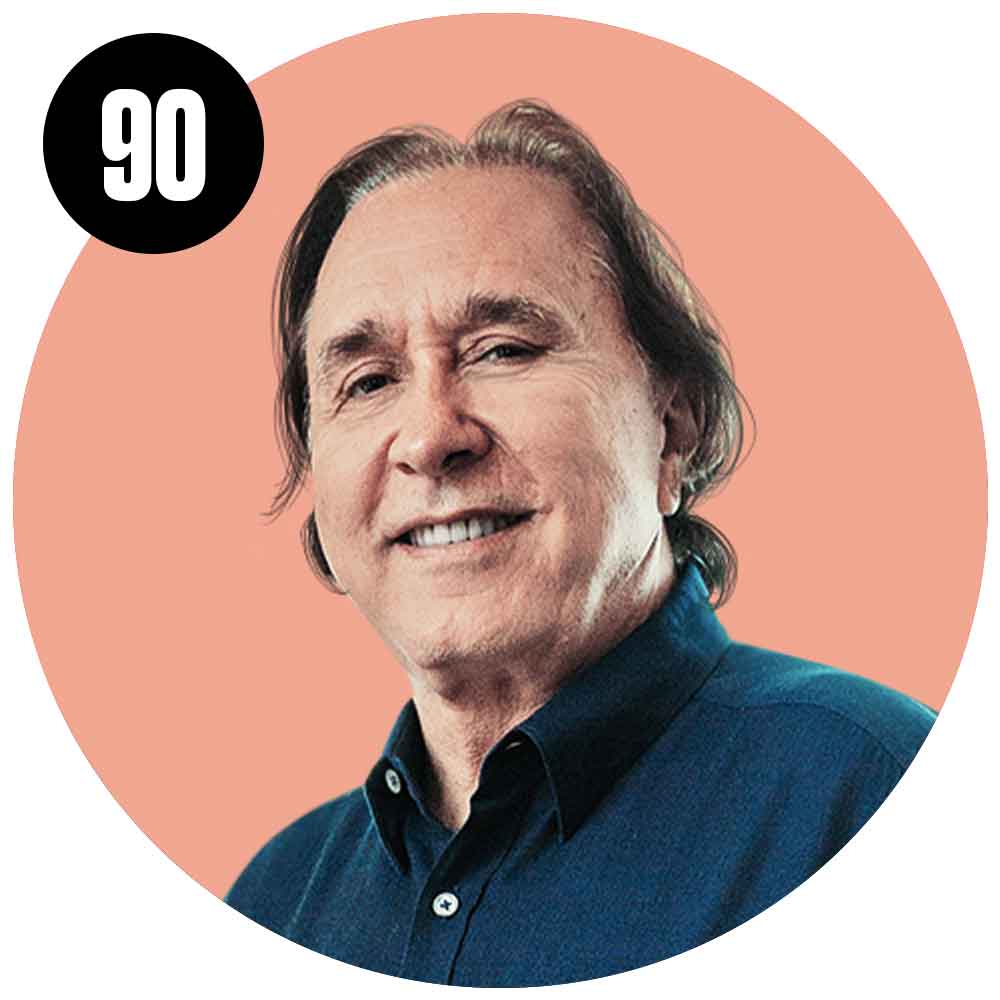 90