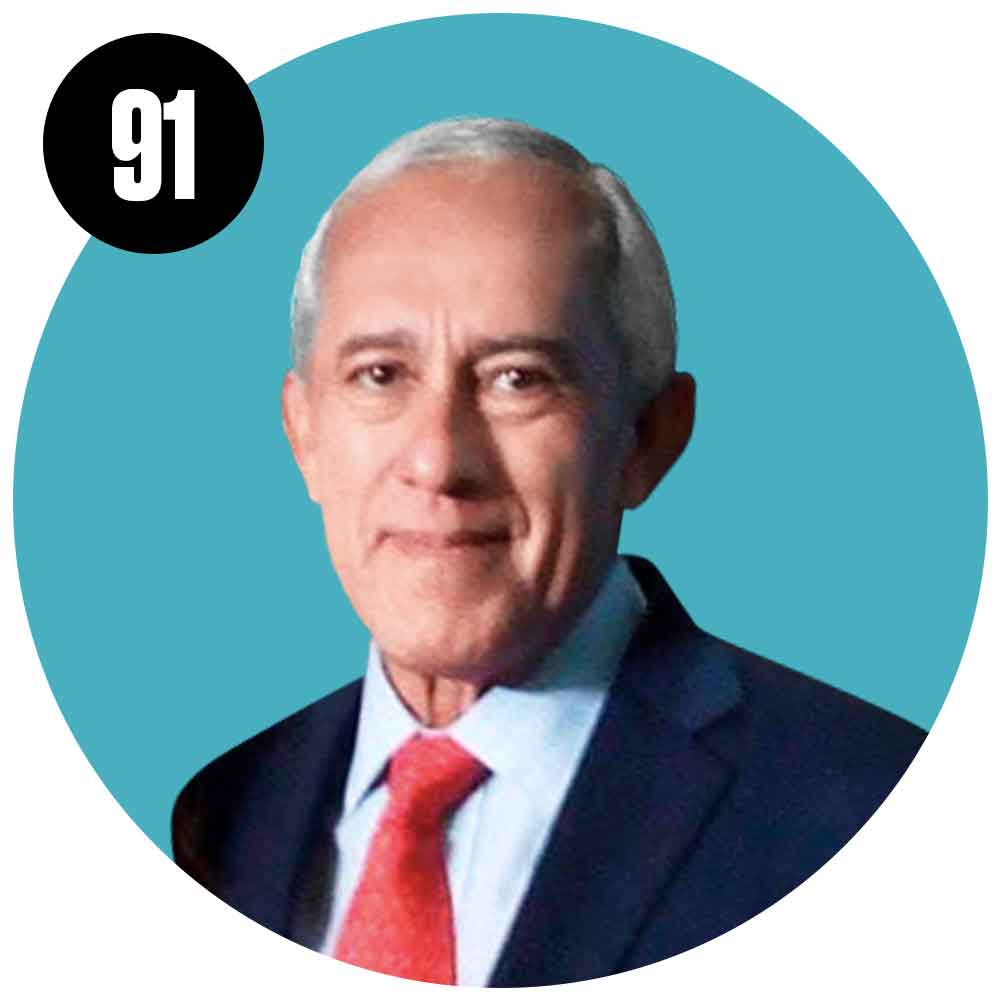 91