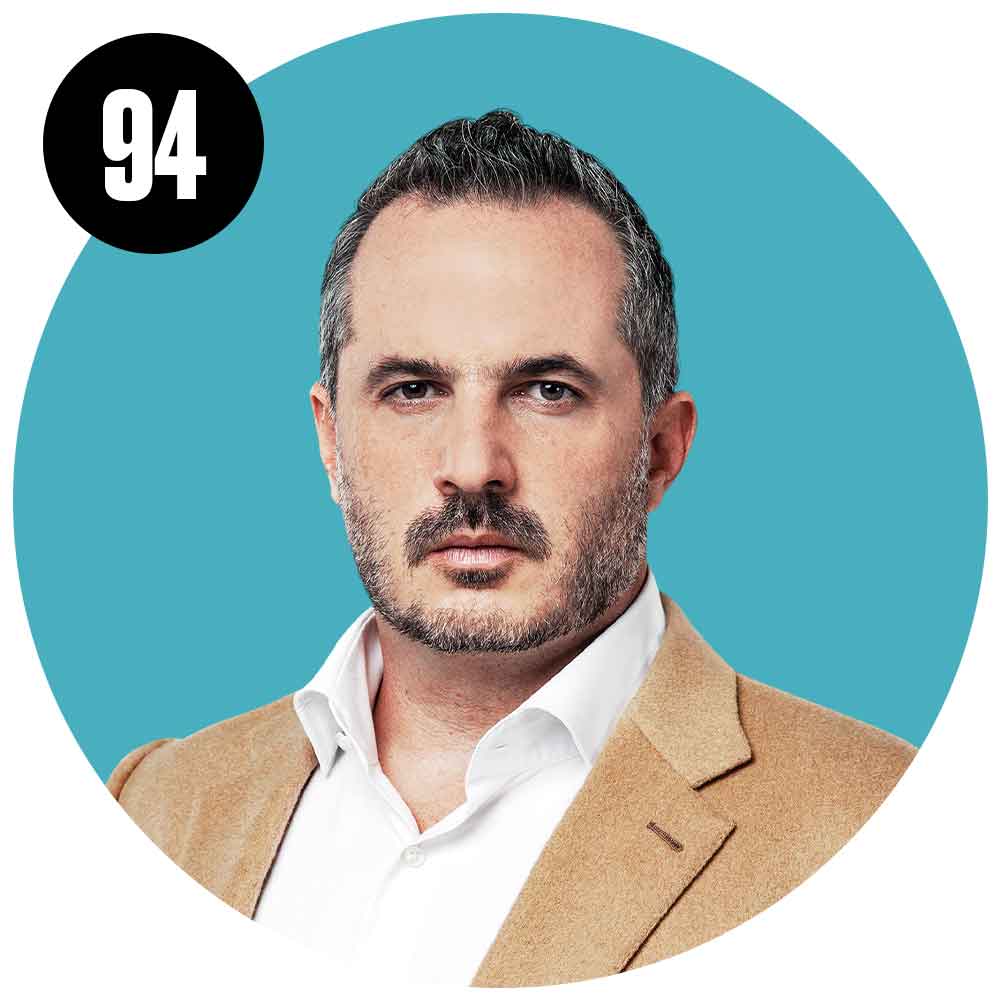 94