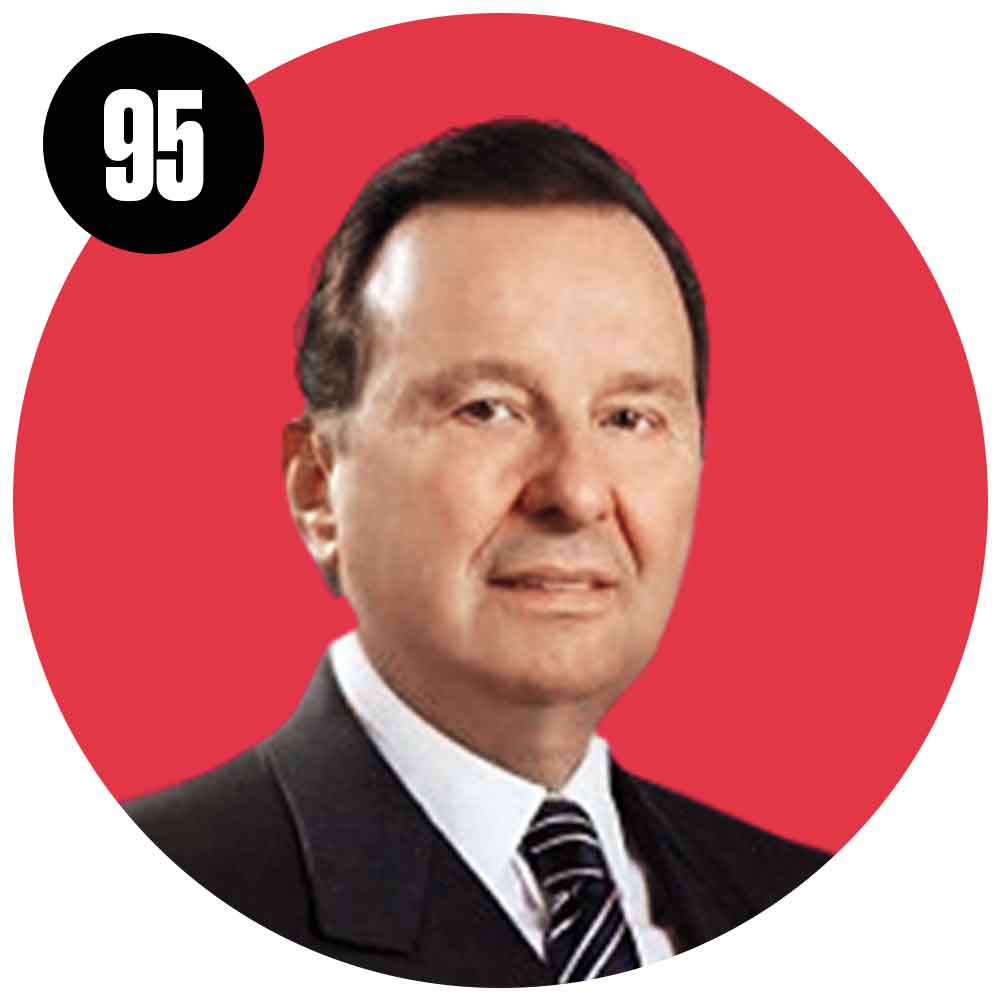 95