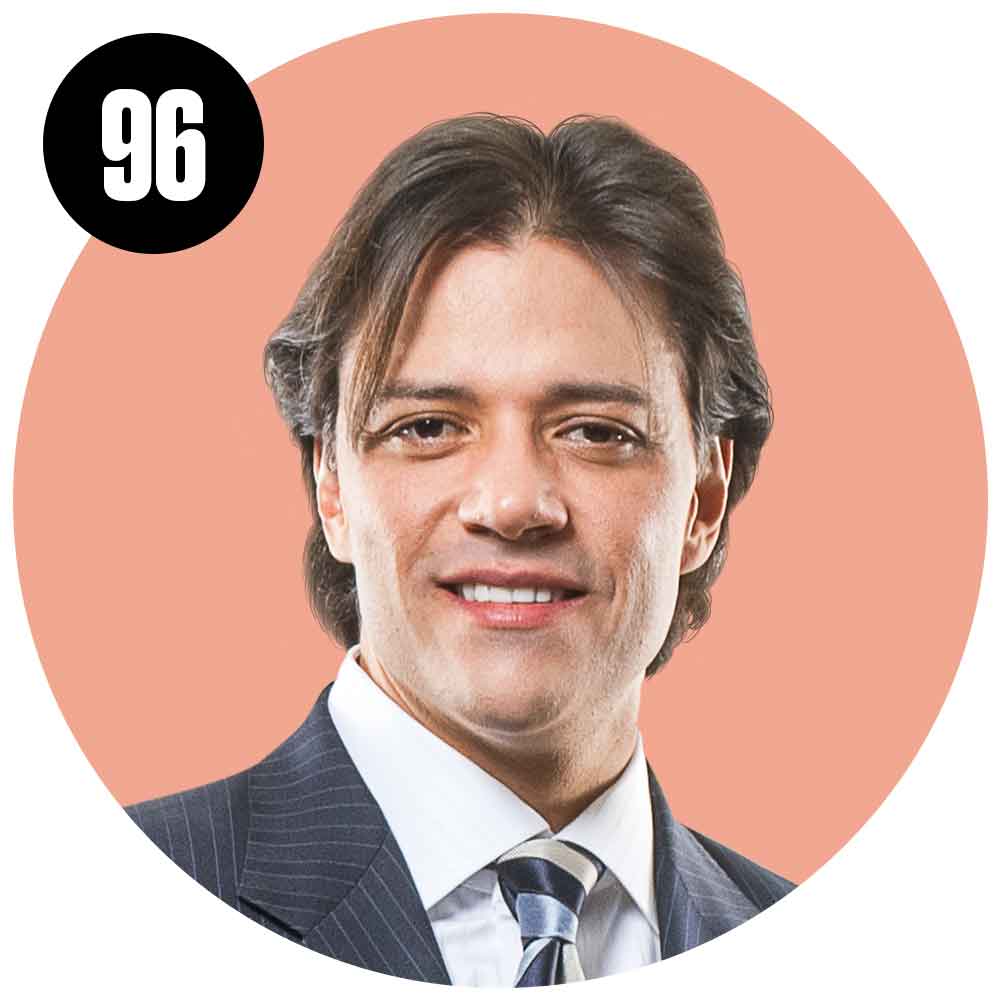 96