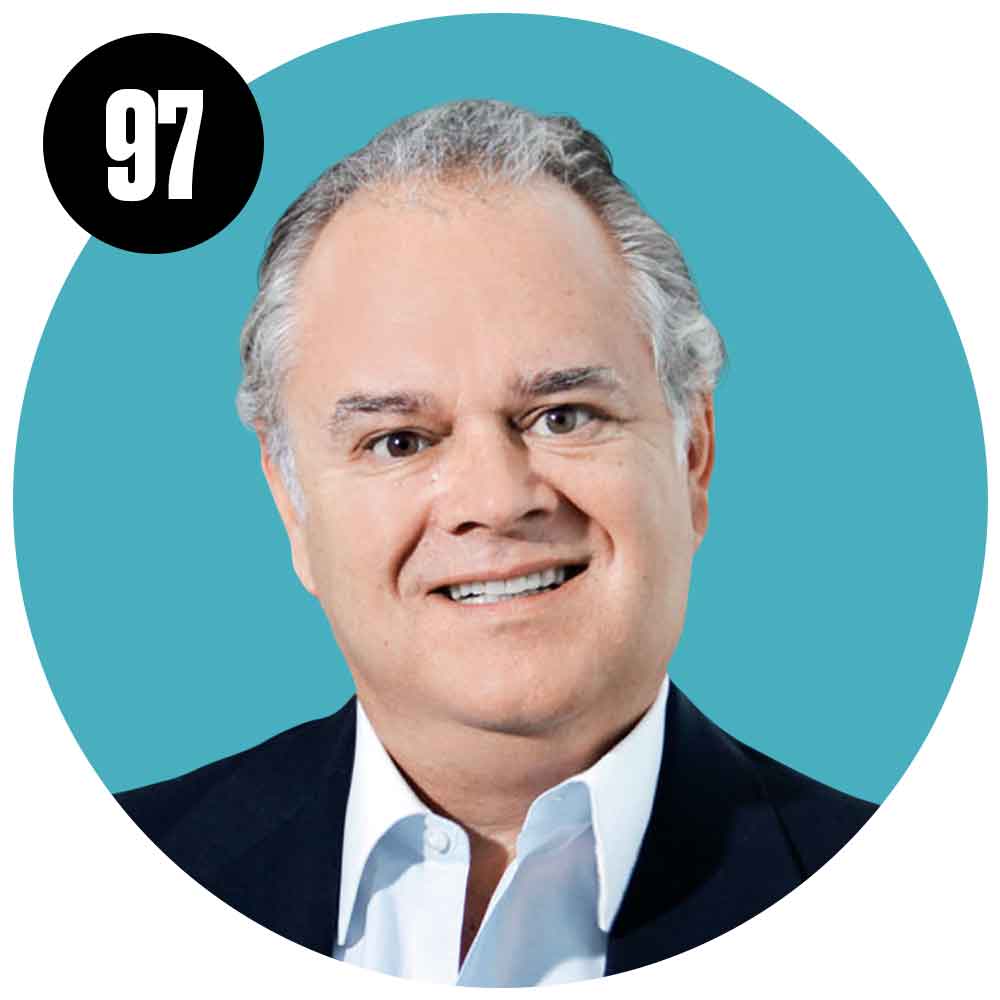 97