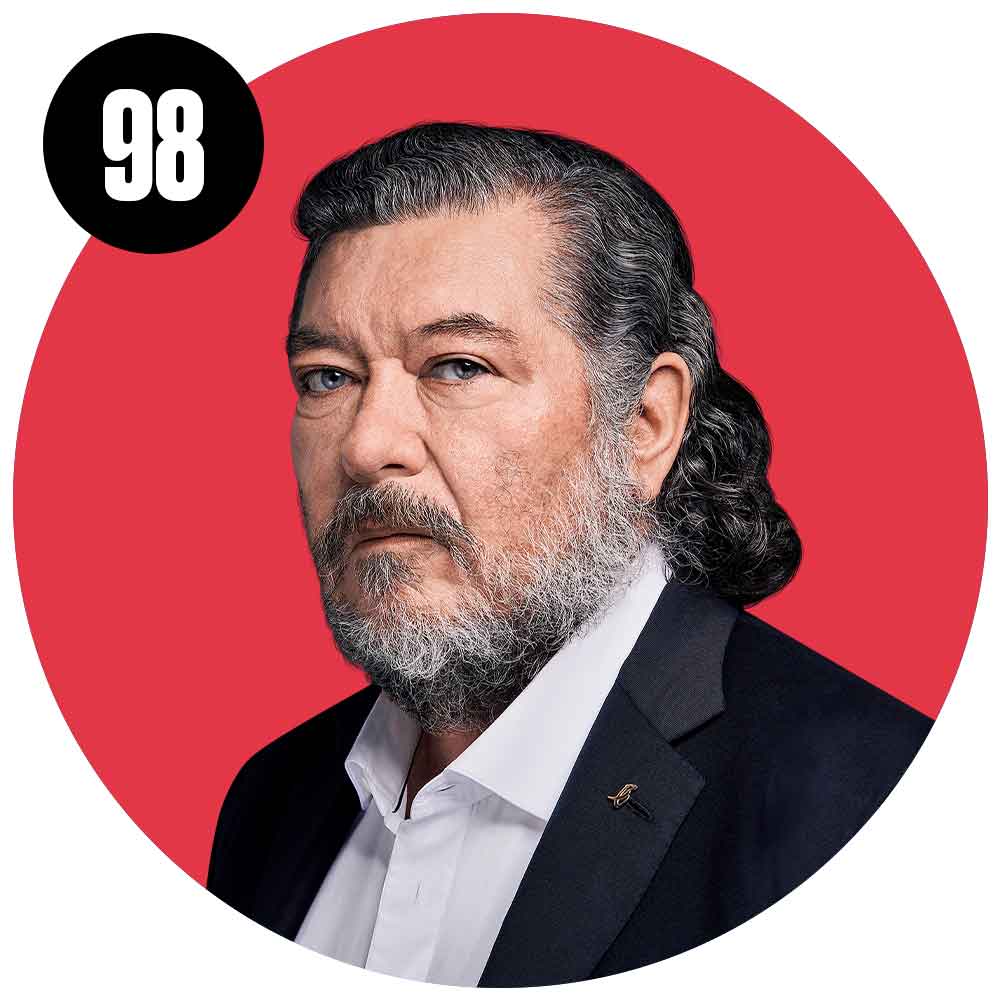 98