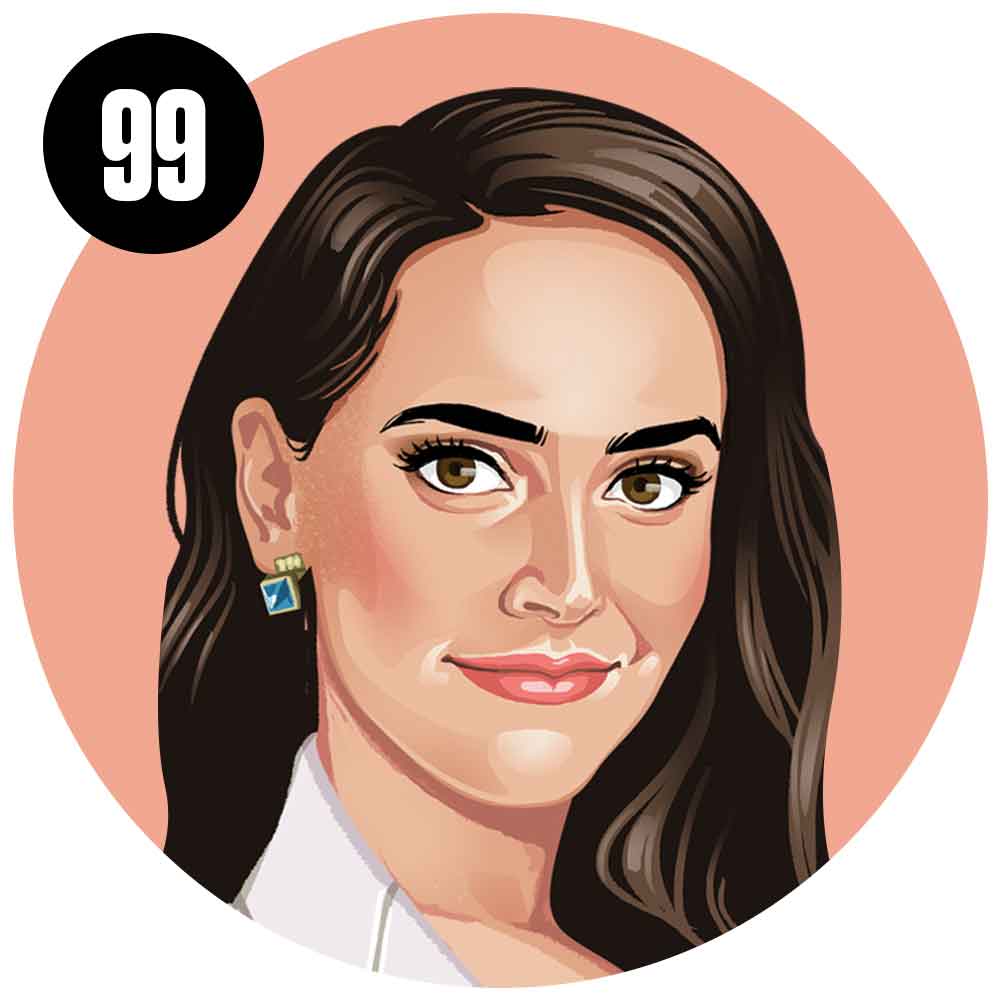 99