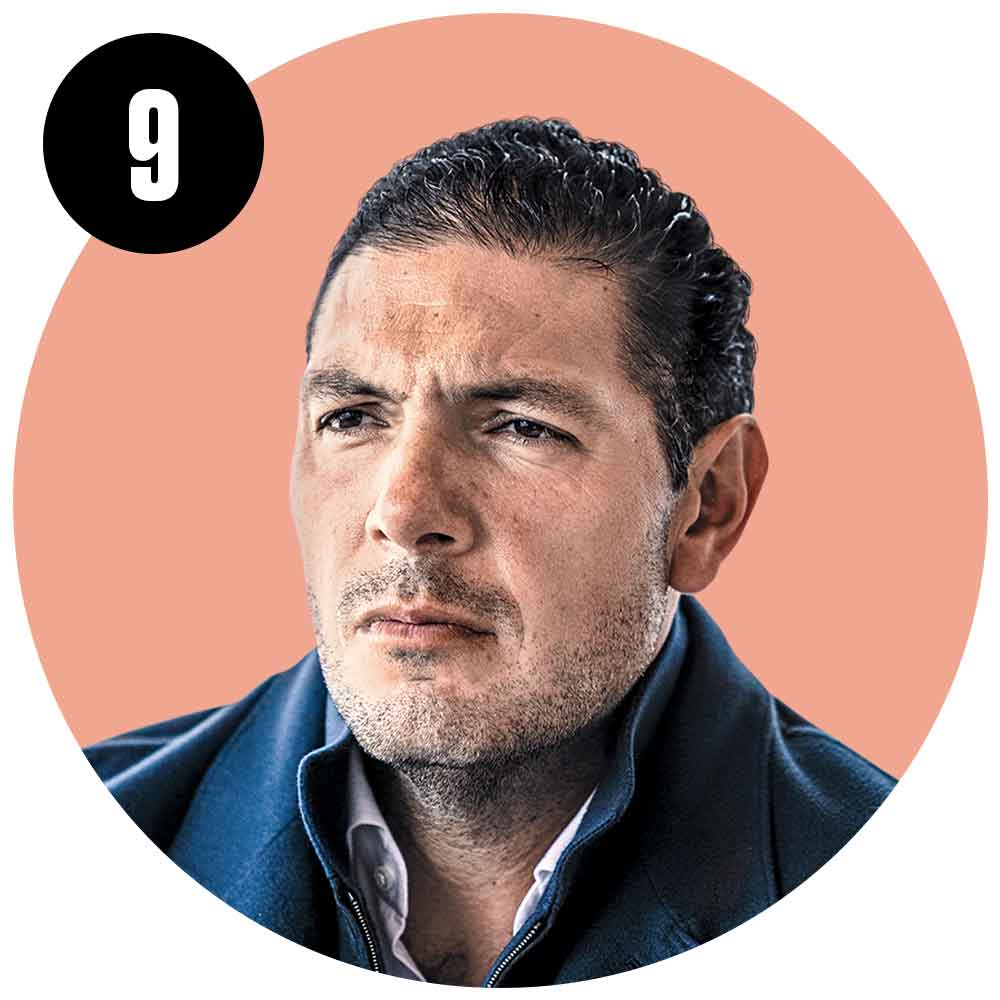 9