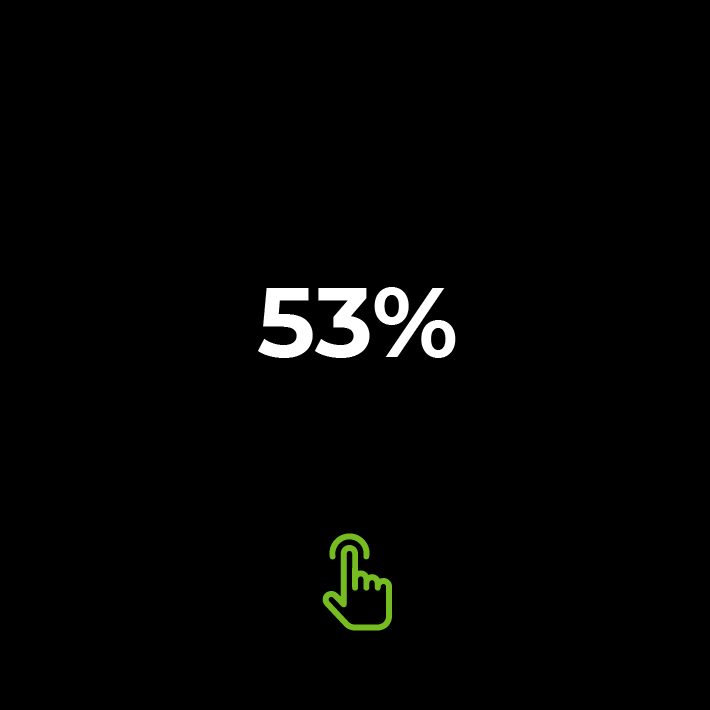 53%