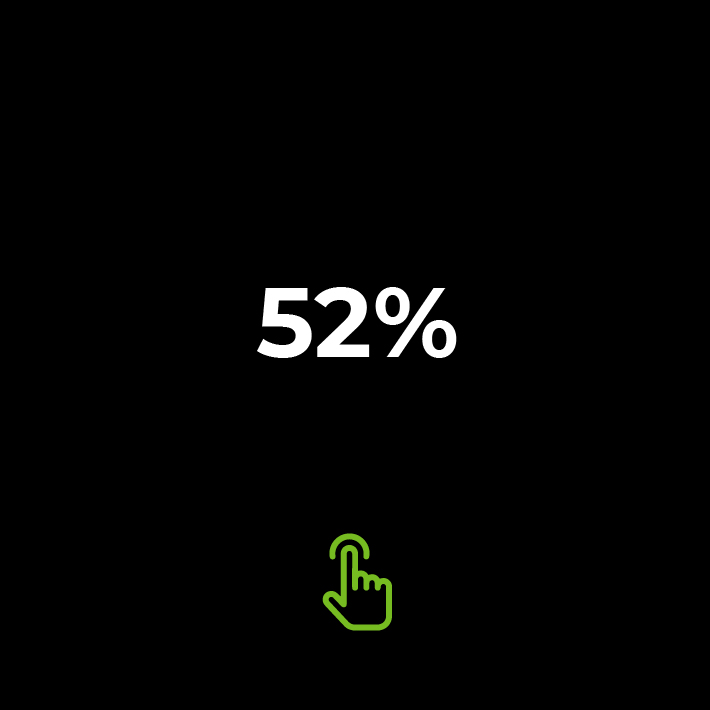 52%