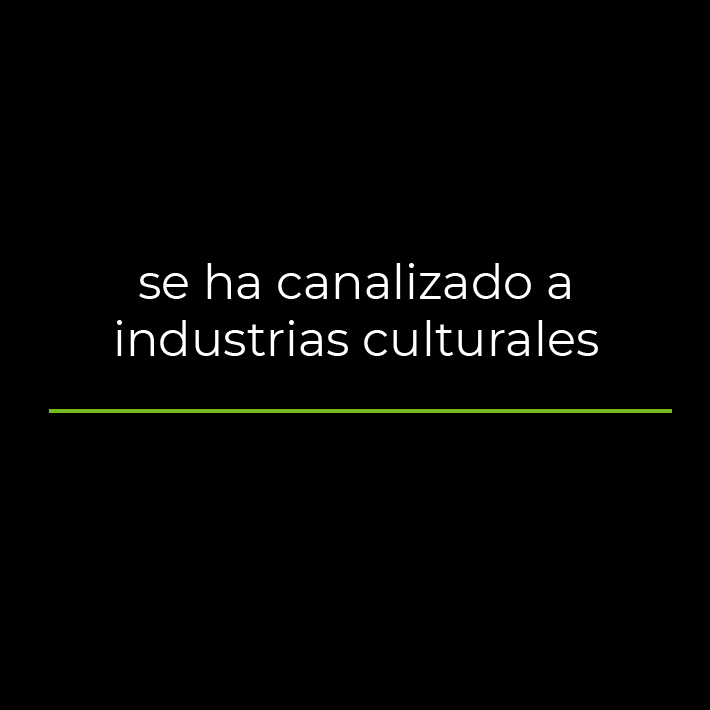 se ha canalizado a industrias culturales