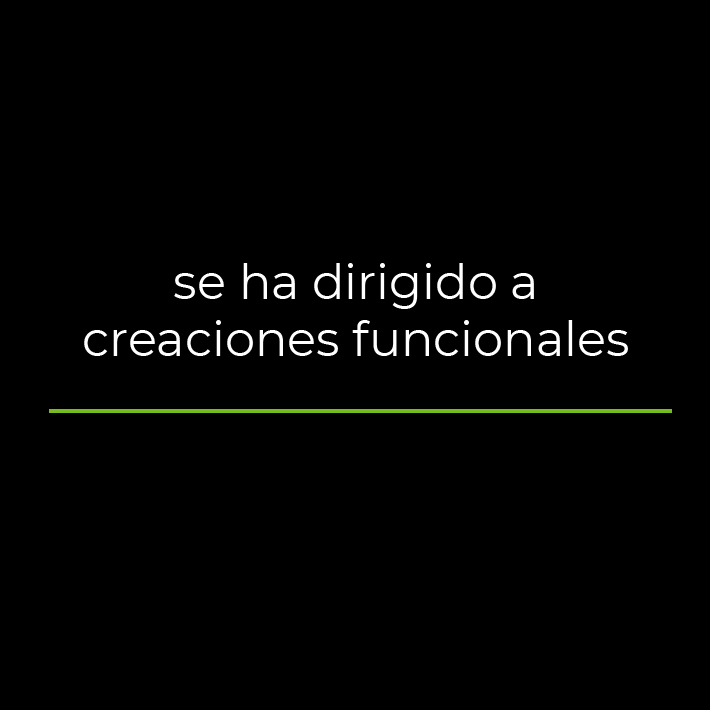 se ha dirigido a creaciones funcionales