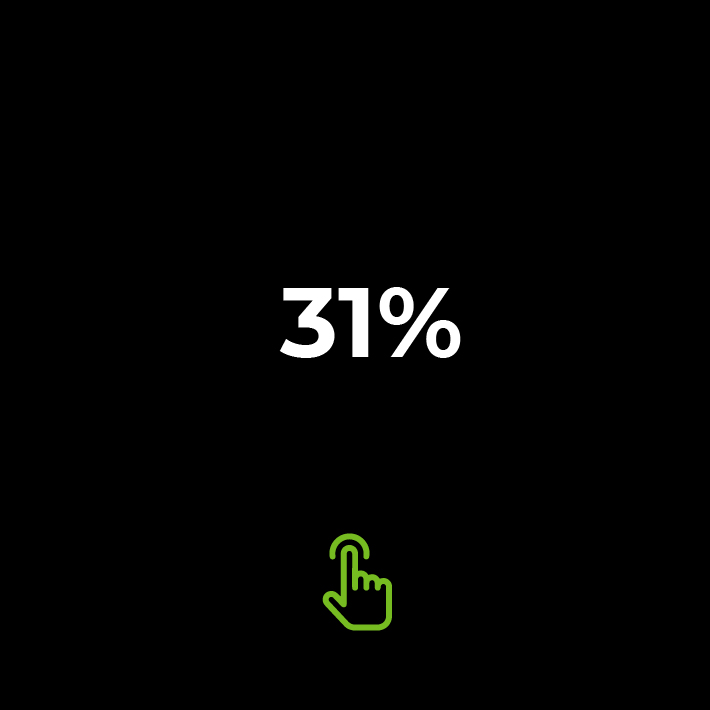 31%